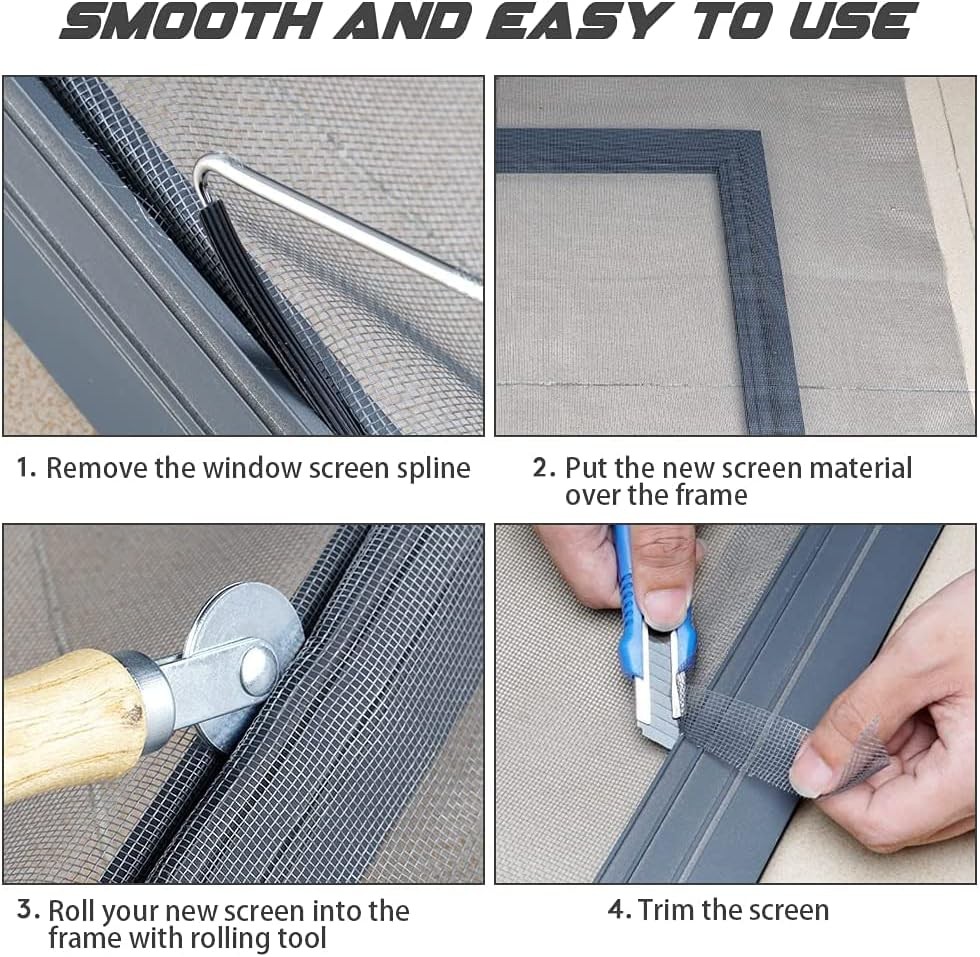 SMOOTH AND EASY TO USE

1. Remove the window screen spline

2. Put the new screen material over the frame

3. Roll your new screen into the frame with rolling tool

4. Trim the screen