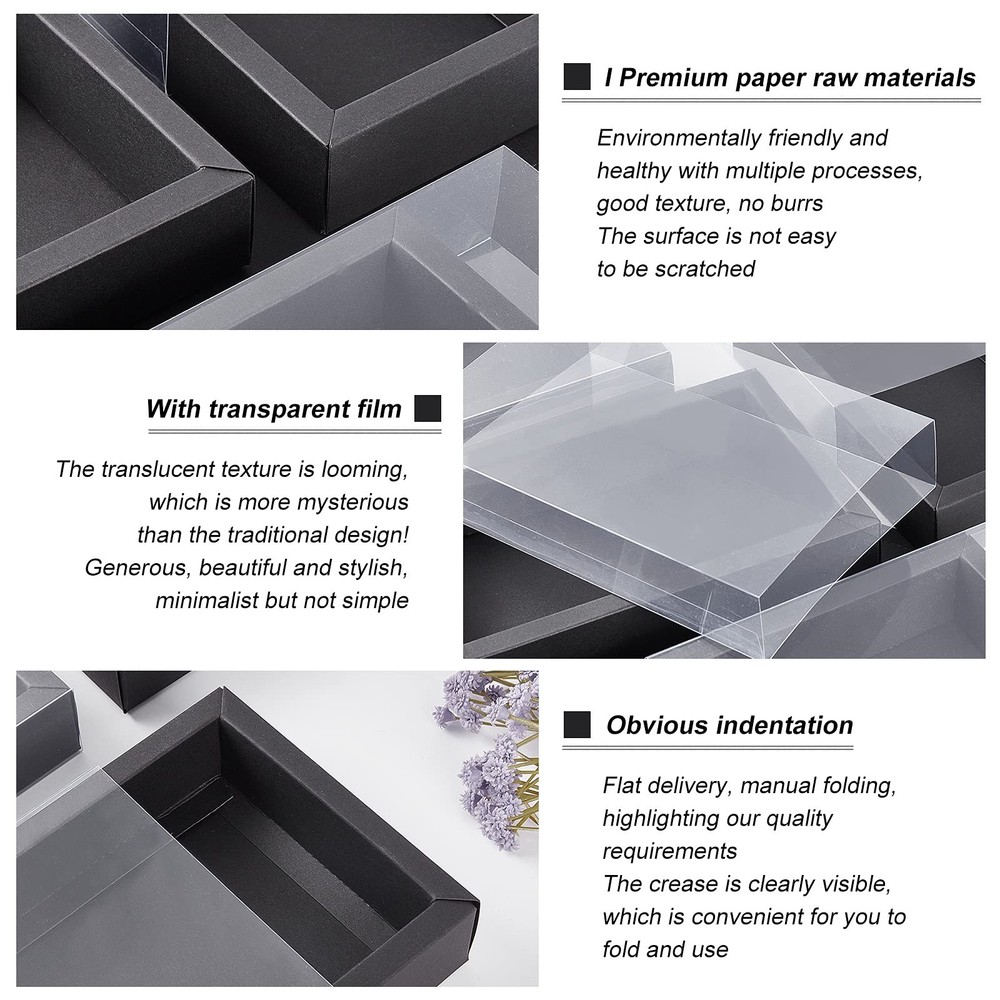 I Premium paper raw materials

Environmentally friendly and healthy with multiple processes, good texture, no burrs
The surface is not easy to be scratched

With transparent film

The translucent texture is looming, which is more mysterious than the traditional design!
Generous, beautiful and stylish, minimalist but not simple

Obvious indentation

Flat delivery, manual folding, highlighting our quality requirements
The crease is clearly visible, which is convenient for you to fold and use