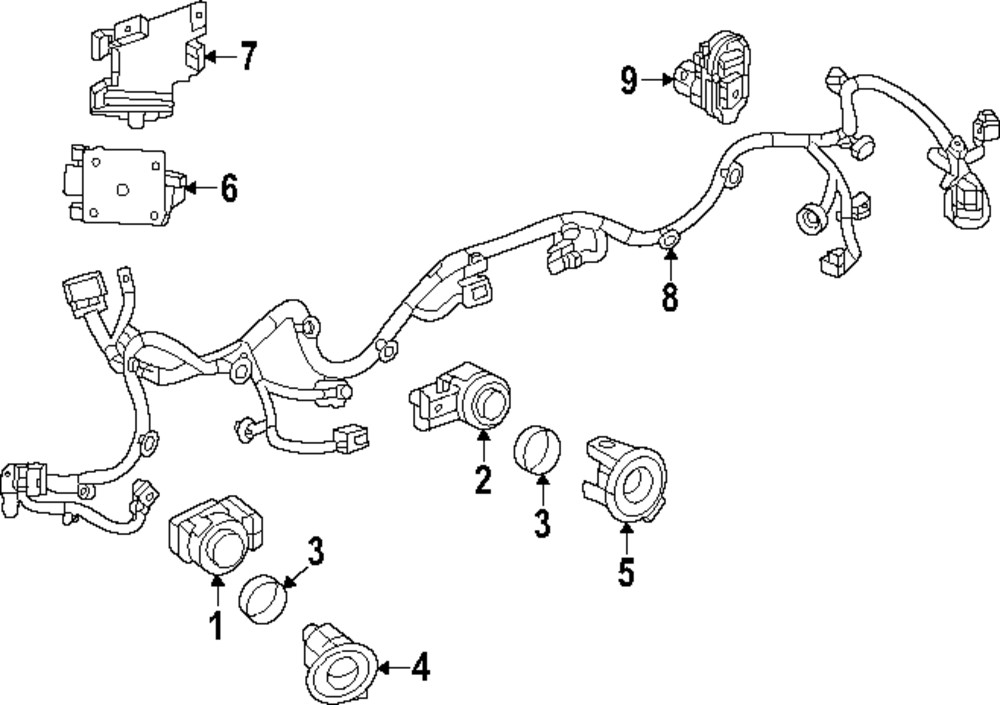 7
9
6
8
2
3
5
3
1
4