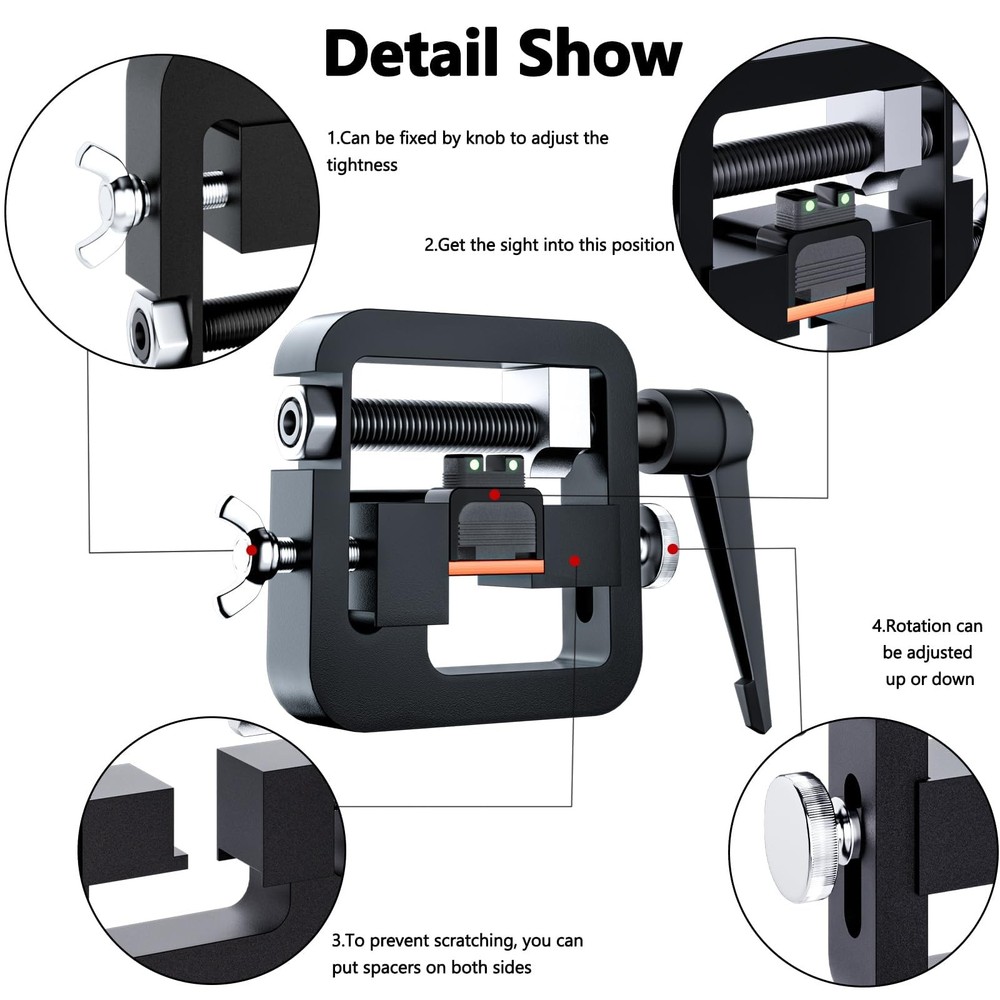 Detail Show

1.Can be fixed by knob to adjust the tightness

2.Get the sight into this position

4.Rotation can be adjusted up or down

3.To prevent scratching, you can put spacers on both sides