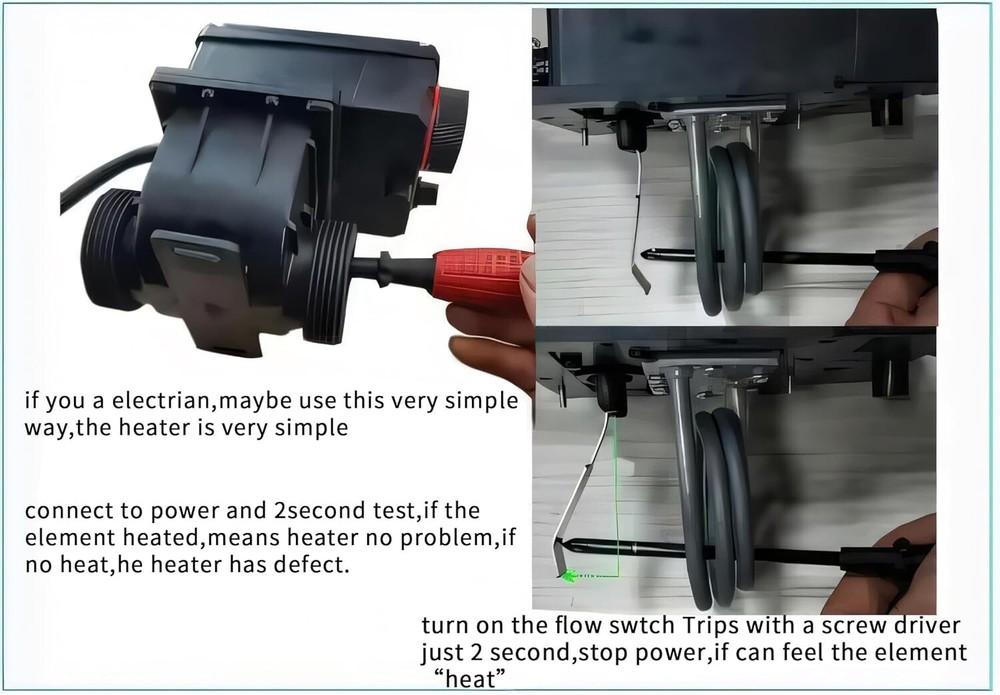 if you a electrian,maybe use this very simple way,the heater is very simple

connect to power and 2second test,if the element heated,means heater no problem,if no heat,he heater has defect.

turn on the flow swtch Trips with a screw driver just 2 second,stop power,if can feel the element "heat"