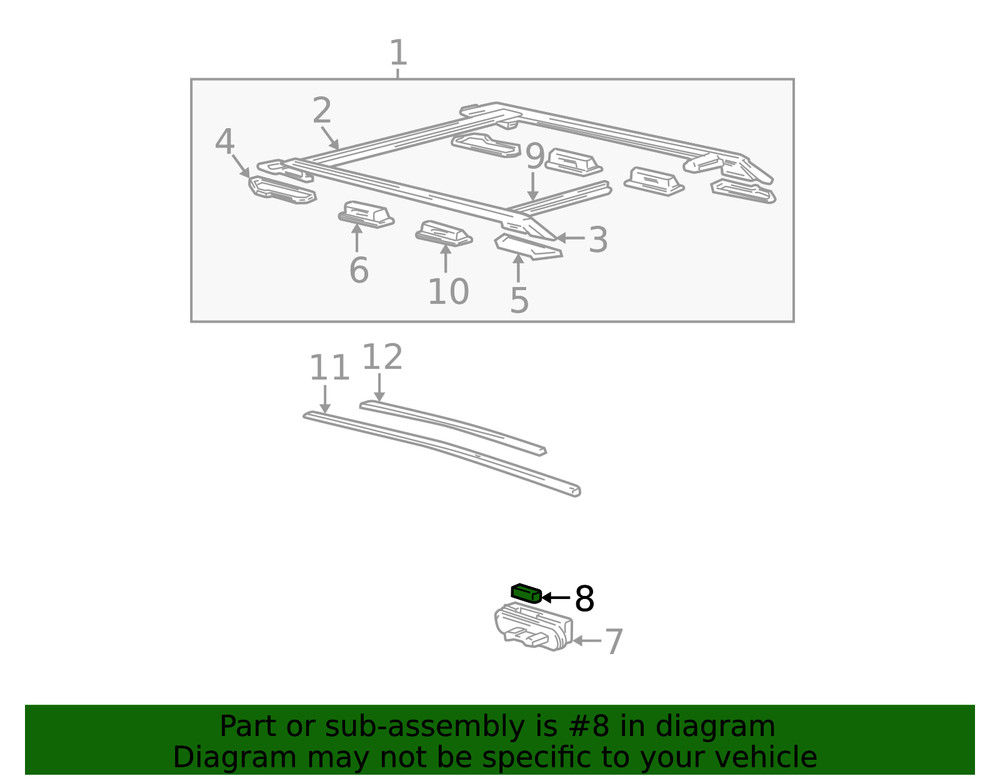 1
2
4
9
3
6
10
5
11
12
8
7

Part or sub-assembly is #8 in diagram
Diagram may not be specific to your vehicle