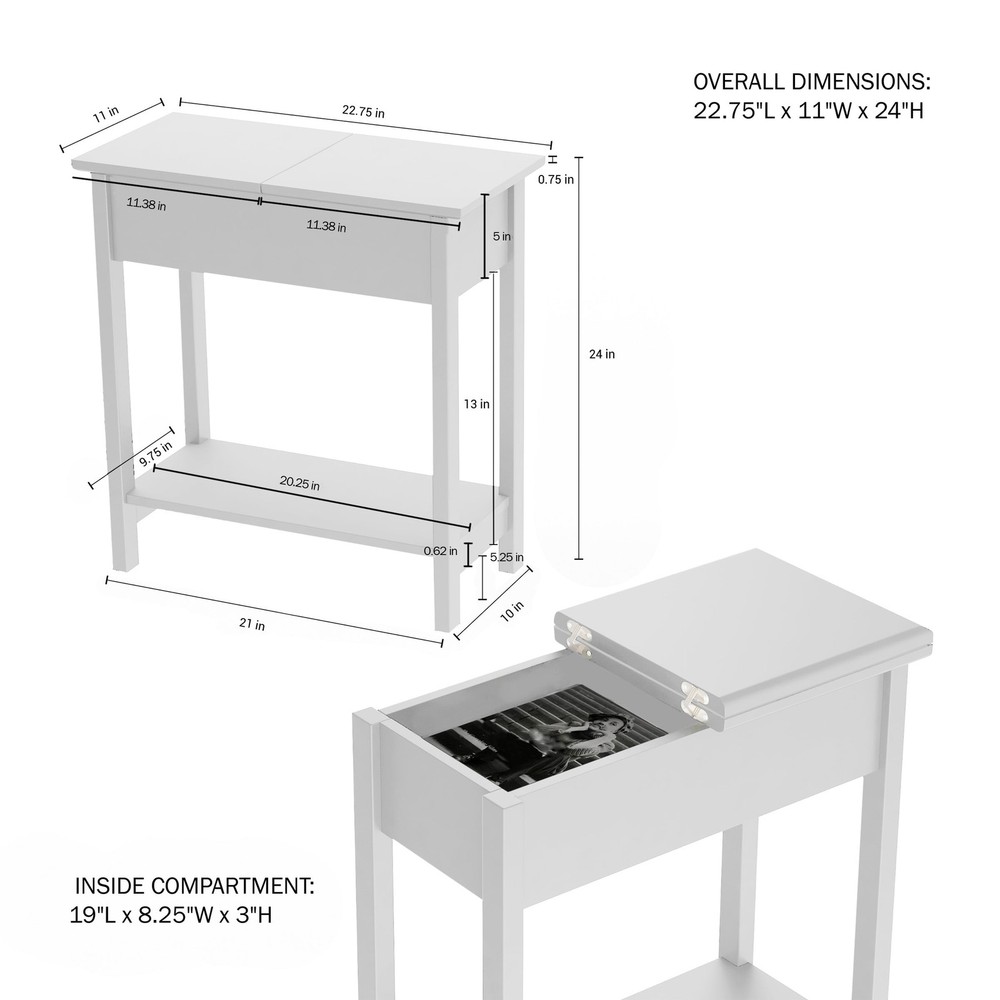 OVERALL DIMENSIONS:
22.75"L x 11"W x 24"H

11 in
22.75 in
0.75 in
11.38 in
11.38 in
5 in
24 in
13 in
9.75 in
20.25 in
0.62 in
5.25 in
21 in
10 in

INSIDE COMPARTMENT:
19"L x 8.25"W x 3"H