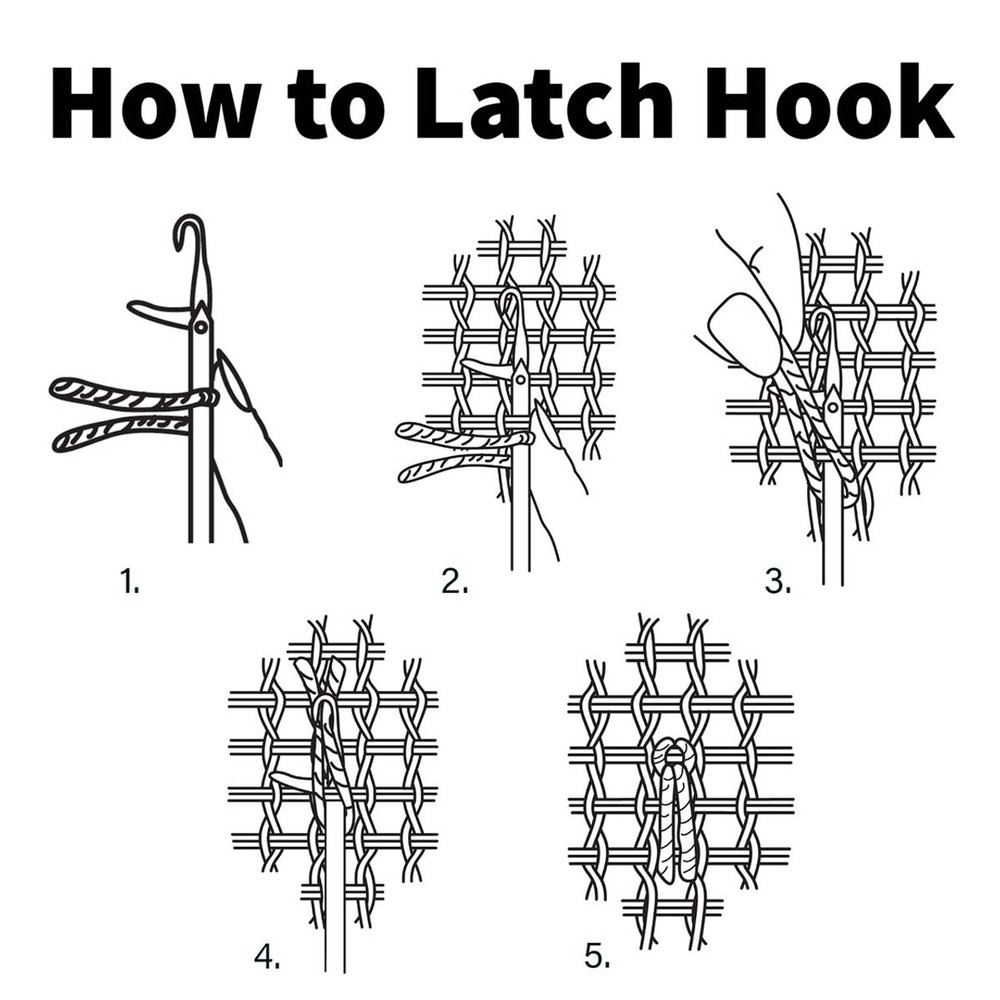 How to Latch Hook

1.

2.

3.

4.

5.