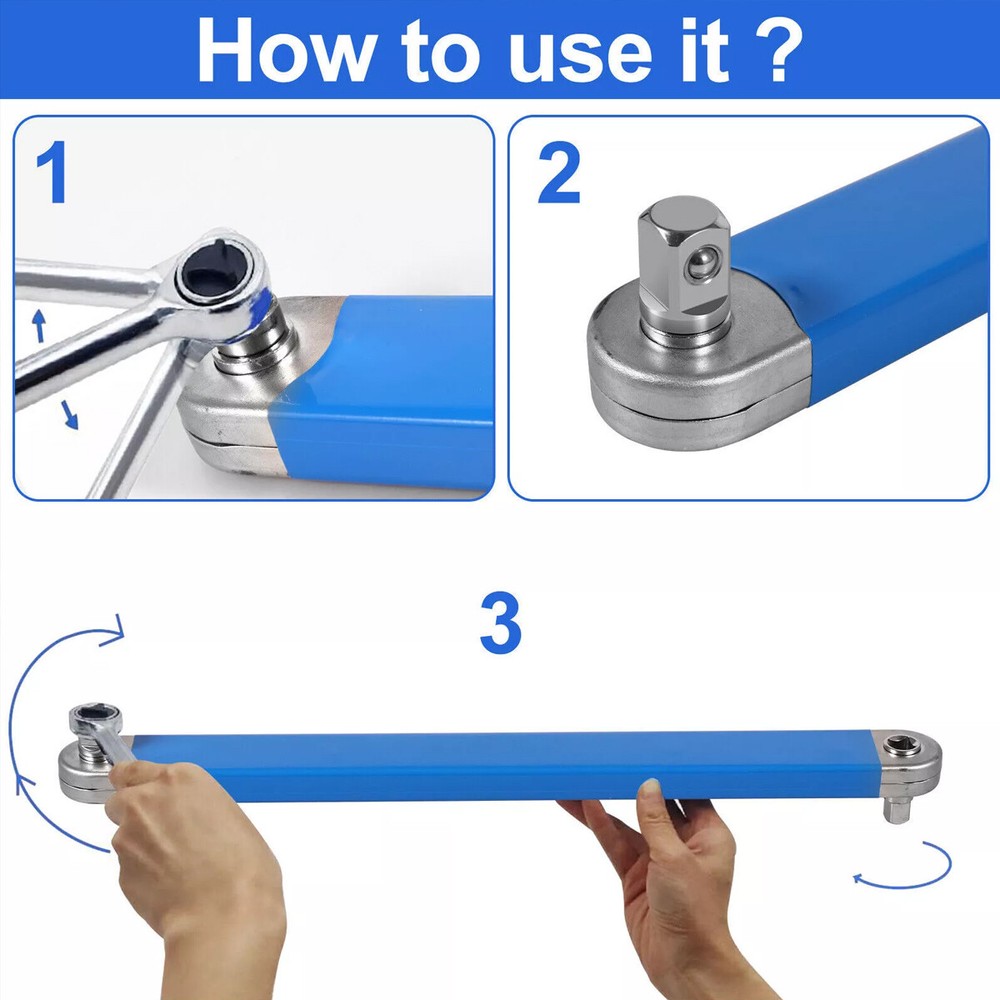 How to use it ?

1

2

3