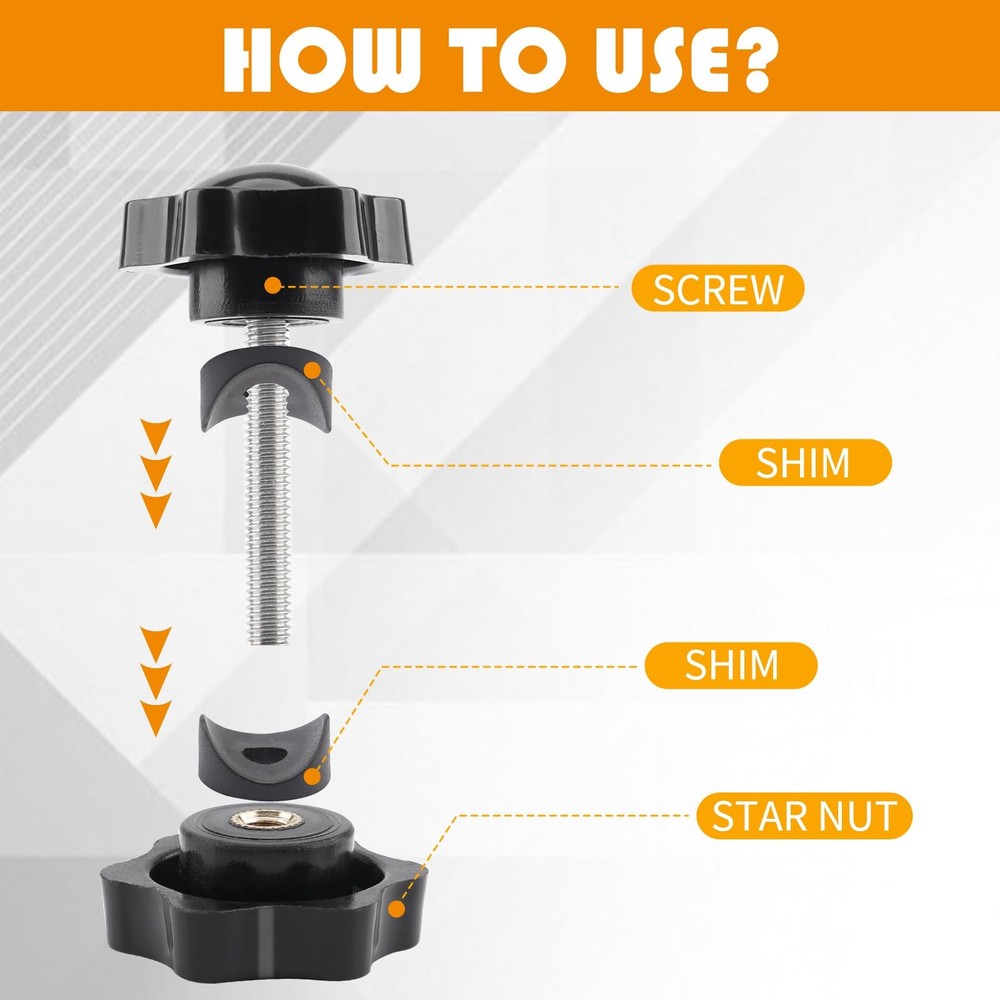 HOW TO USE?

SCREW

SHIM

SHIM

STAR NUT