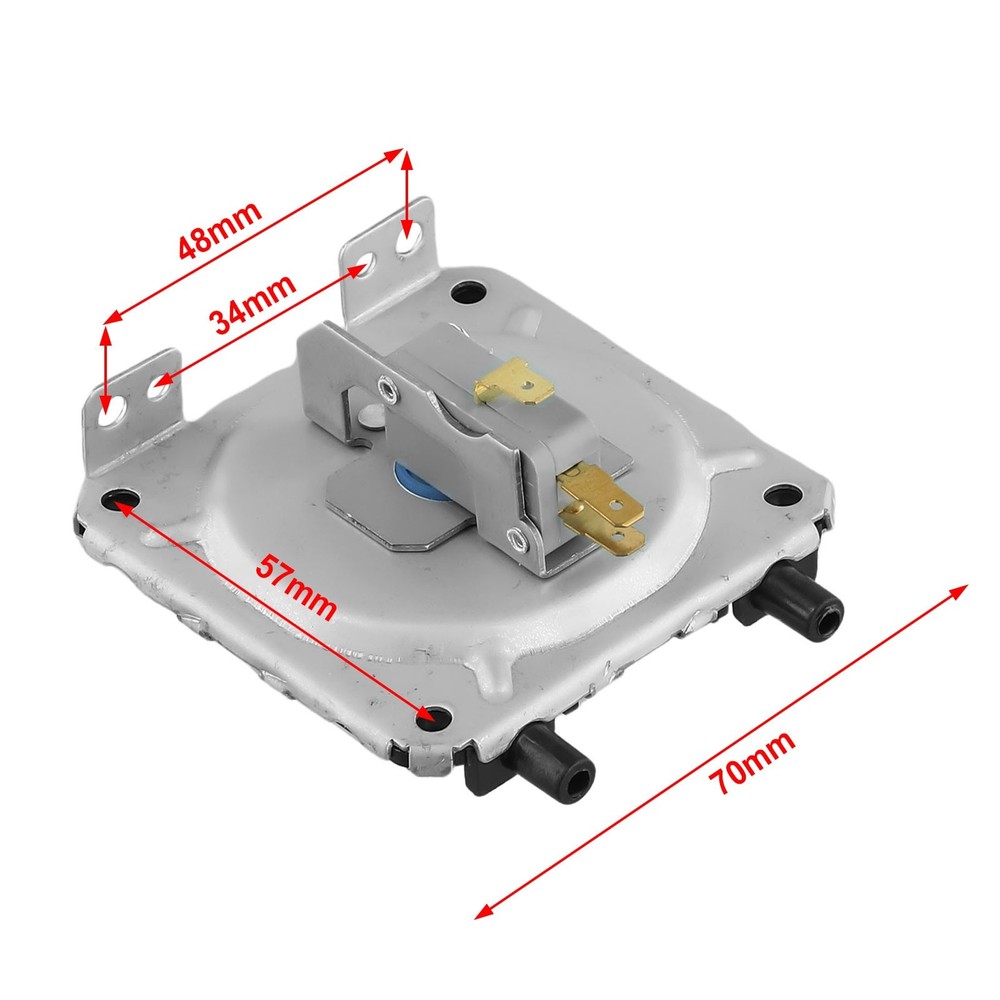 48mm
34mm
57mm
70mm