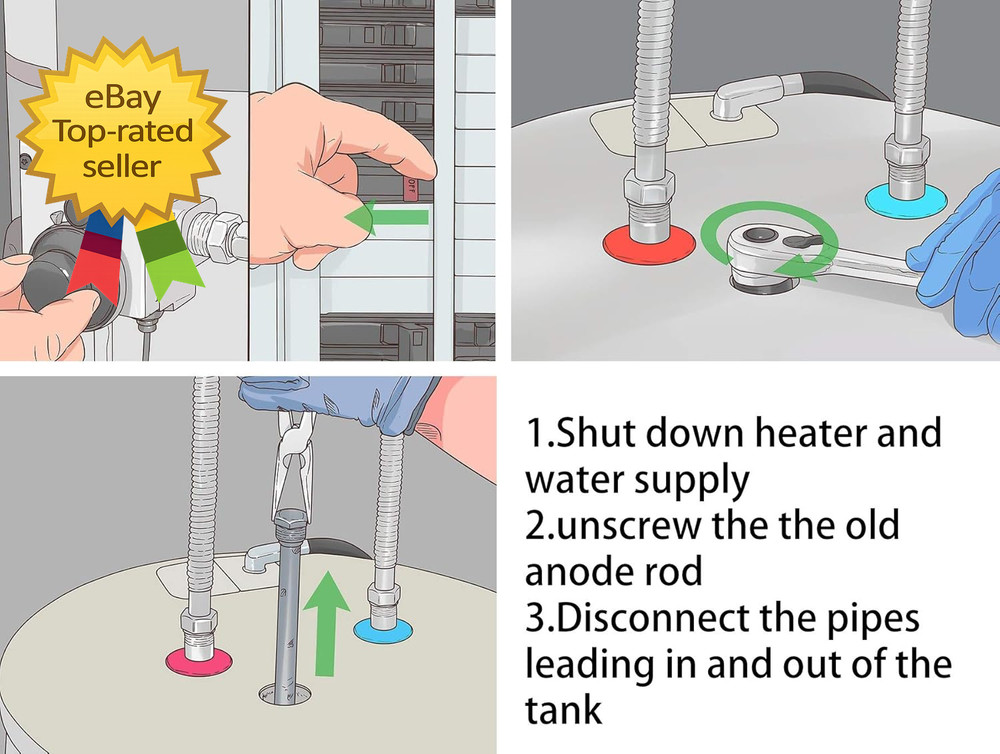 eBay Top-rated seller

OFF

1.Shut down heater and water supply
2.unscrew the the old anode rod
3.Disconnect the pipes leading in and out of the tank