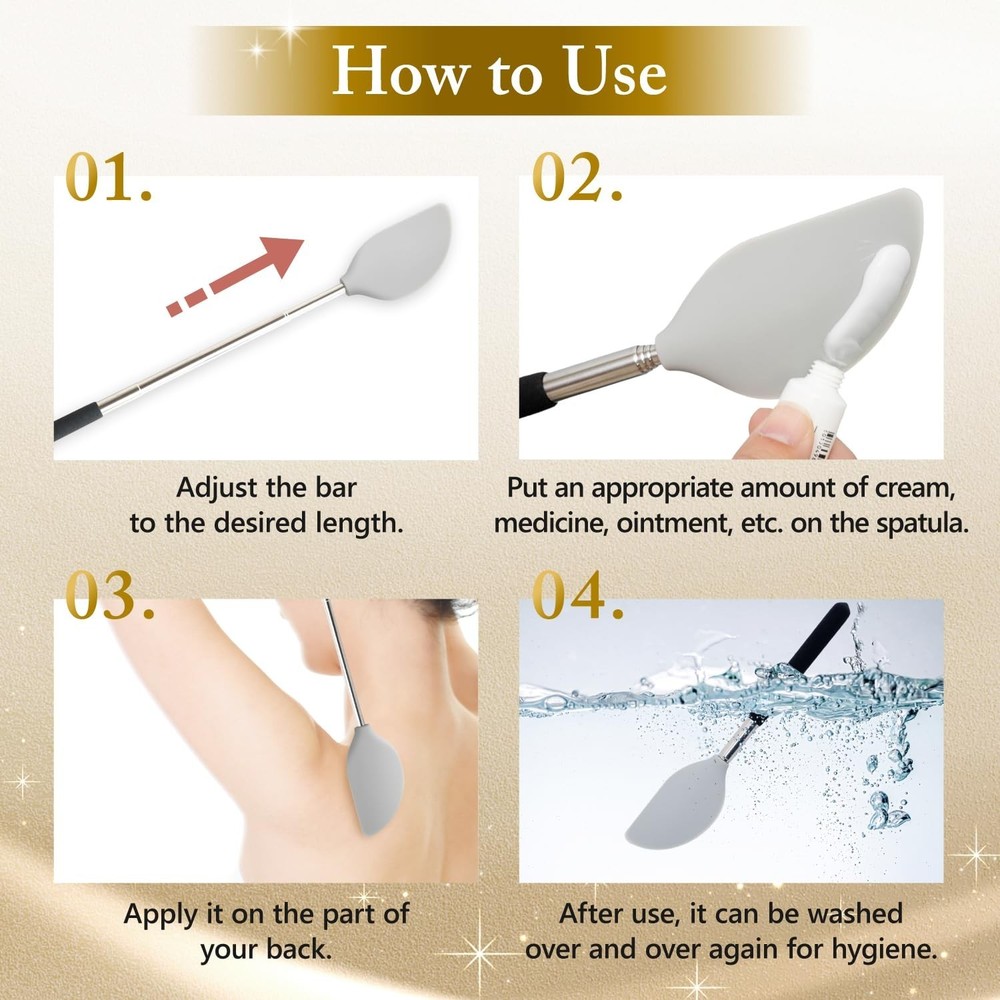 How to Use

01.

Adjust the bar to the desired length.

02.

Put an appropriate amount of cream, medicine, ointment, etc. on the spatula.

03.

Apply it on the part of your back.

04.

After use, it can be washed over and over again for hygiene.