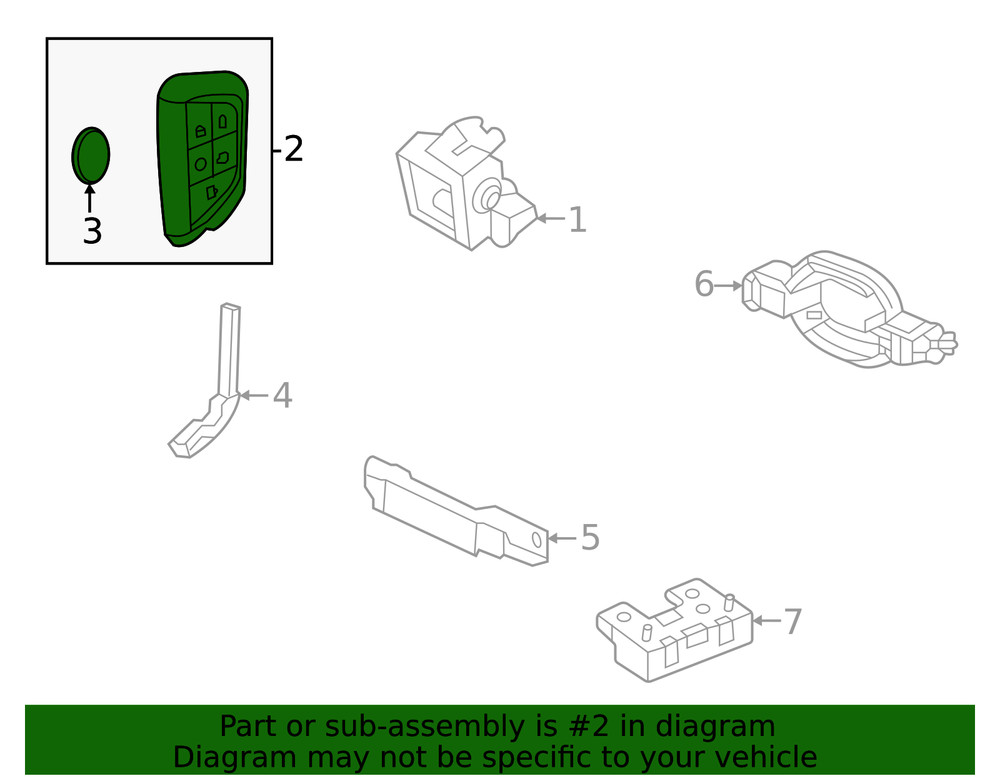 2

3

1

6

4

5

7

Part or sub-assembly is #2 in diagram
Diagram may not be specific to your vehicle