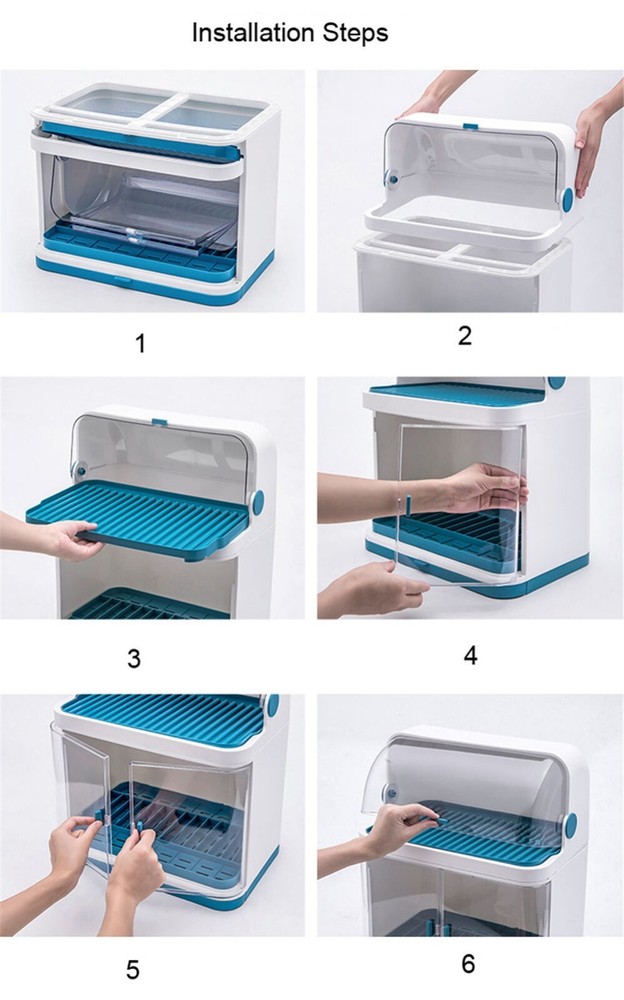 Installation Steps

1

2

3

4

5

6