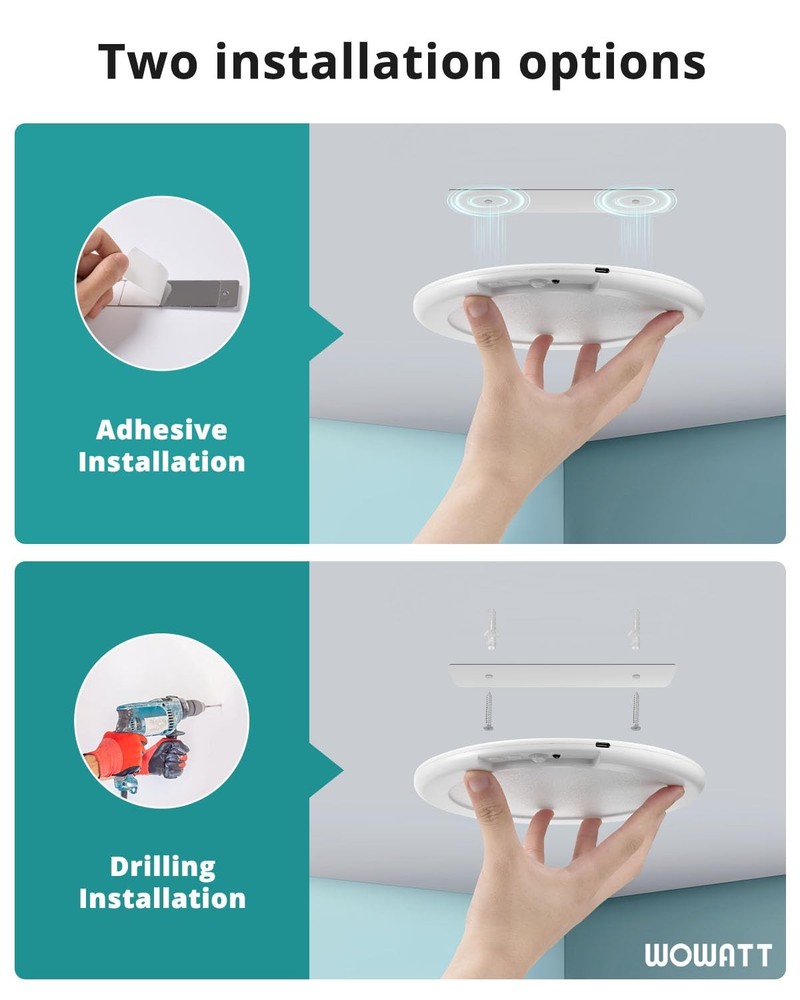 Two installation options

Adhesive Installation

Drilling Installation

WOWATT