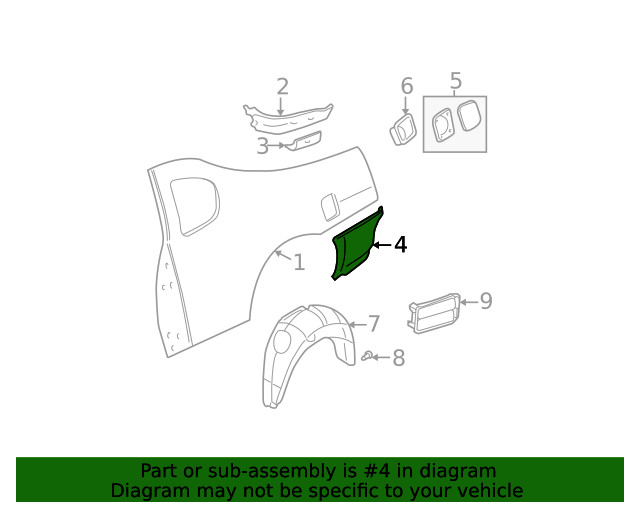 2
6
5
3
4
1
9
7
8

Part or sub-assembly is #4 in diagram
Diagram may not be specific to your vehicle