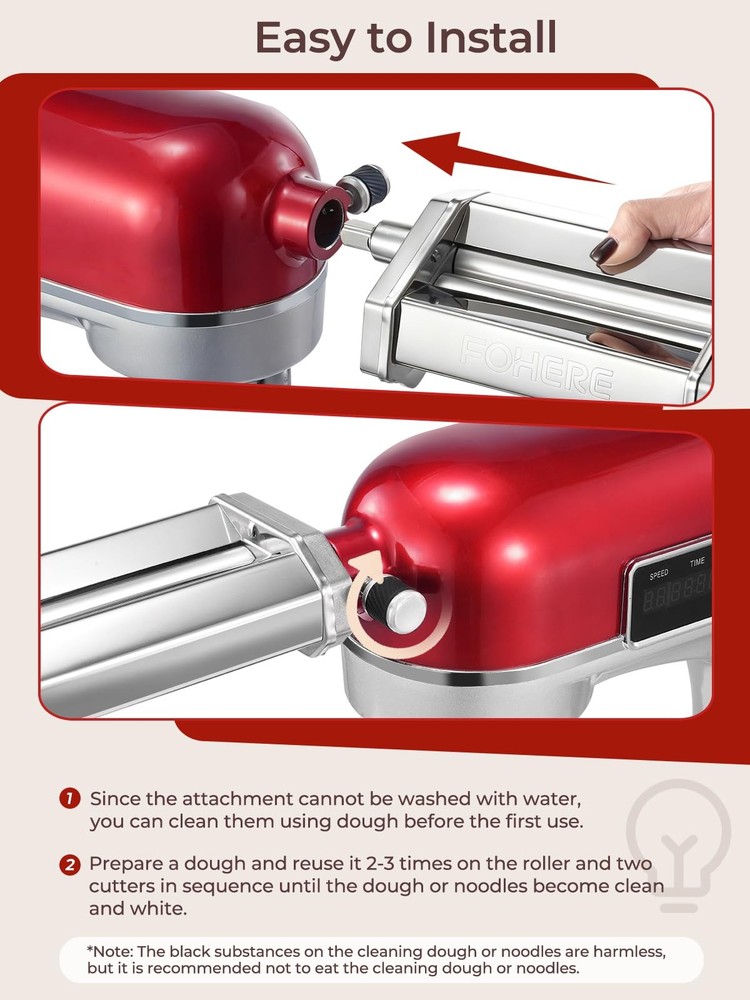 Easy to Install

FOHERE

SPEED TIME

1 Since the attachment cannot be washed with water, you can clean them using dough before the first use.

2 Prepare a dough and reuse it 2-3 times on the roller and two cutters in sequence until the dough or noodles become clean and white.

*Note: The black substances on the cleaning dough or noodles are harmless, but it is recommended not to eat the cleaning dough or noodles.