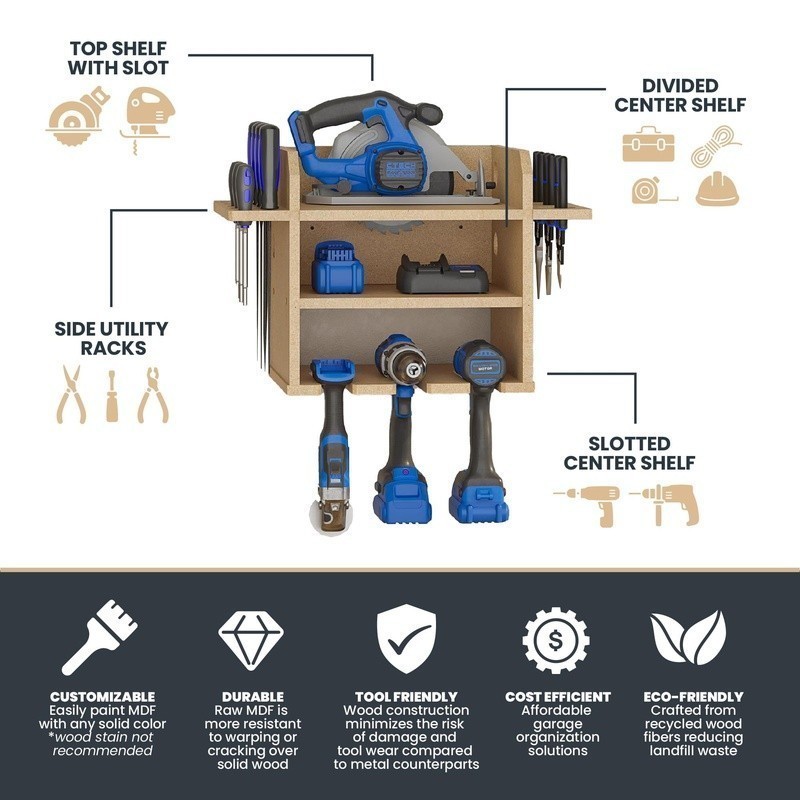 TOP SHELF WITH SLOT

DIVIDED CENTER SHELF

SIDE UTILITY RACKS

SLOTTED CENTER SHELF

CUSTOMIZABLE
Easily paint MDF with any solid color
*wood stain not recommended

DURABLE
Raw MDF is more resistant to warping or cracking over solid wood

TOOL FRIENDLY
Wood construction minimizes the risk of damage and tool wear compared to metal counterparts

COST EFFICIENT
Affordable garage organization solutions

ECO-FRIENDLY
Crafted from recycled wood fibers reducing landfill waste