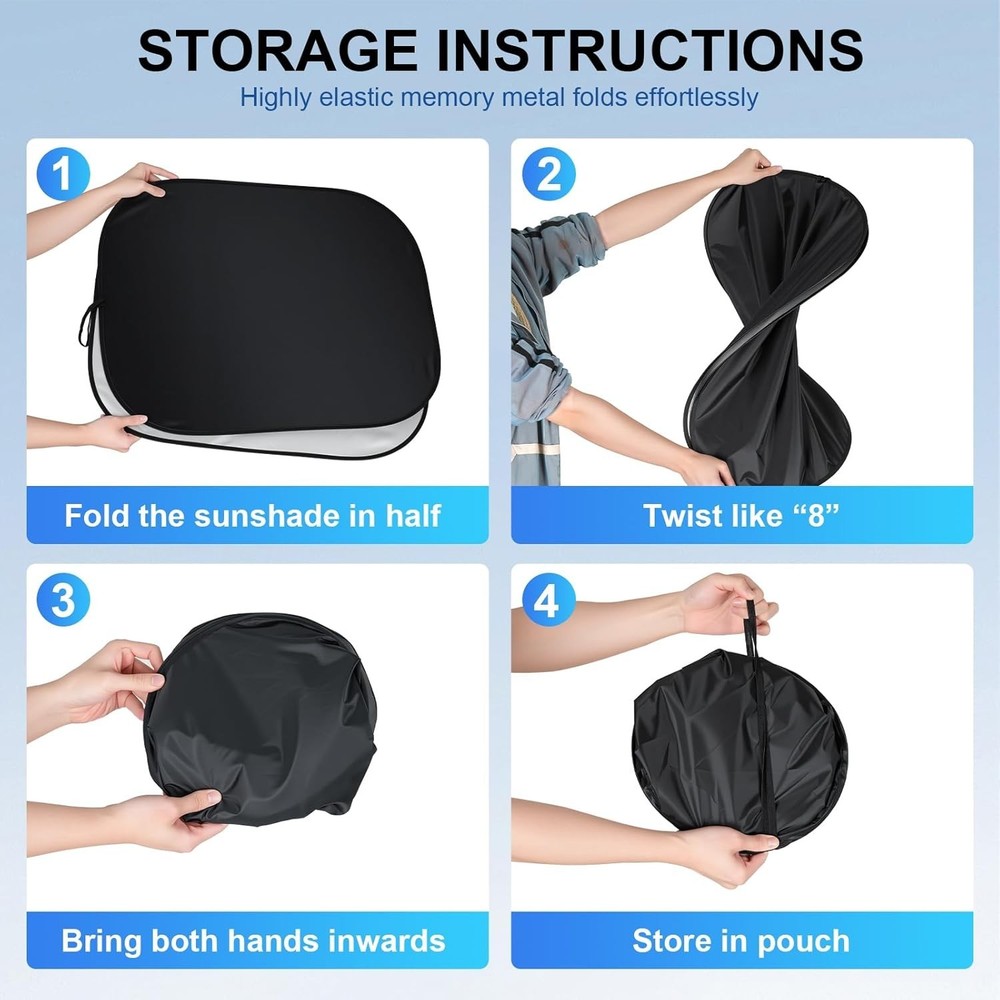 STORAGE INSTRUCTIONS

Highly elastic memory metal folds effortlessly

1

Fold the sunshade in half

2

Twist like “8”

3

Bring both hands inwards

4

Store in pouch