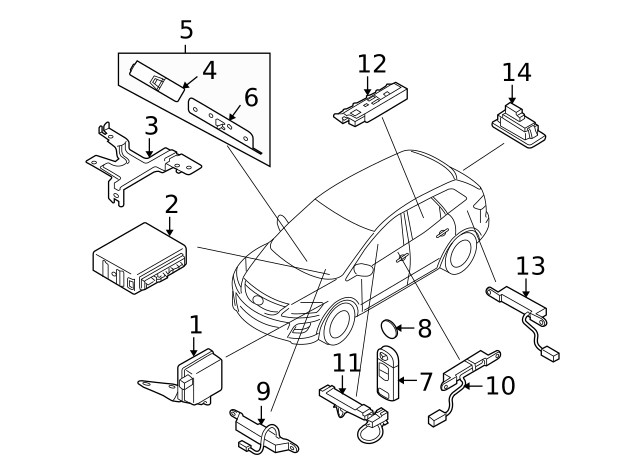 5
4
6
12
14
3
2
13
1
8
11
7
10
9