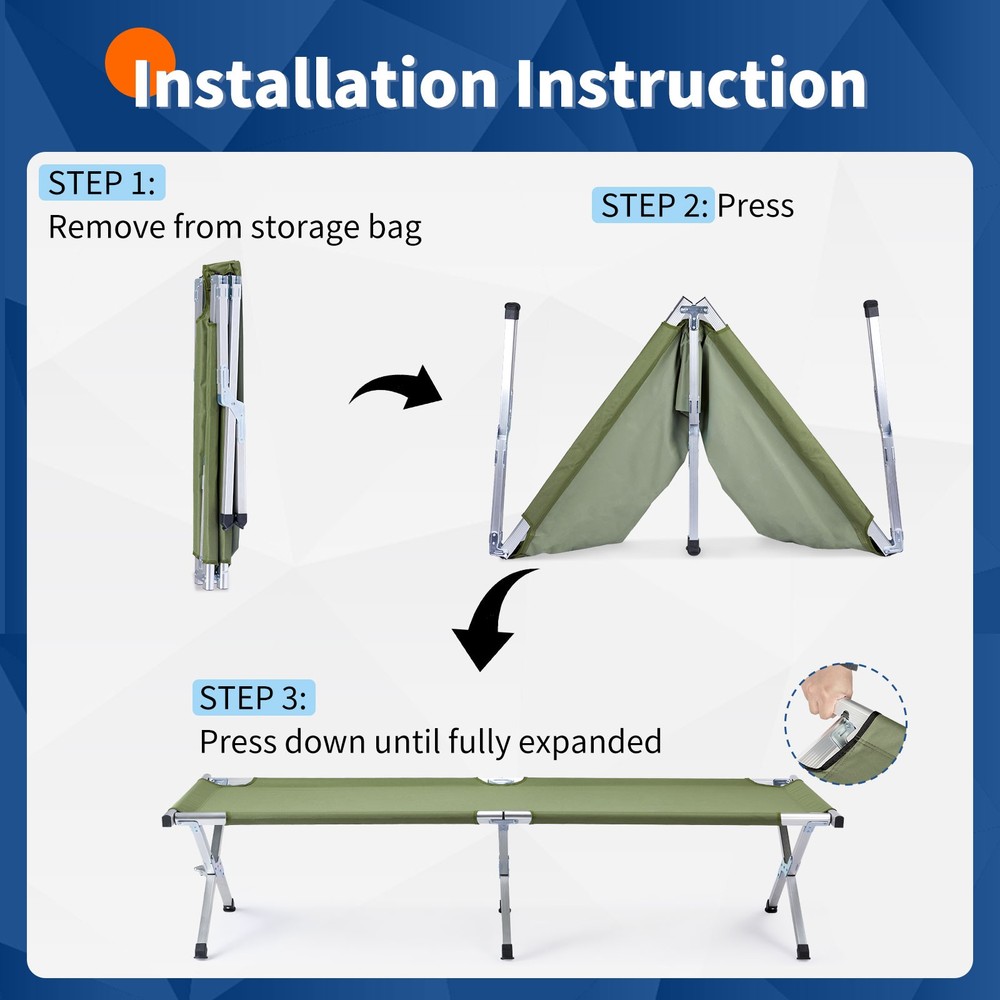 Installation Instruction

STEP 1:
Remove from storage bag

STEP 2: Press

STEP 3:
Press down until fully expanded