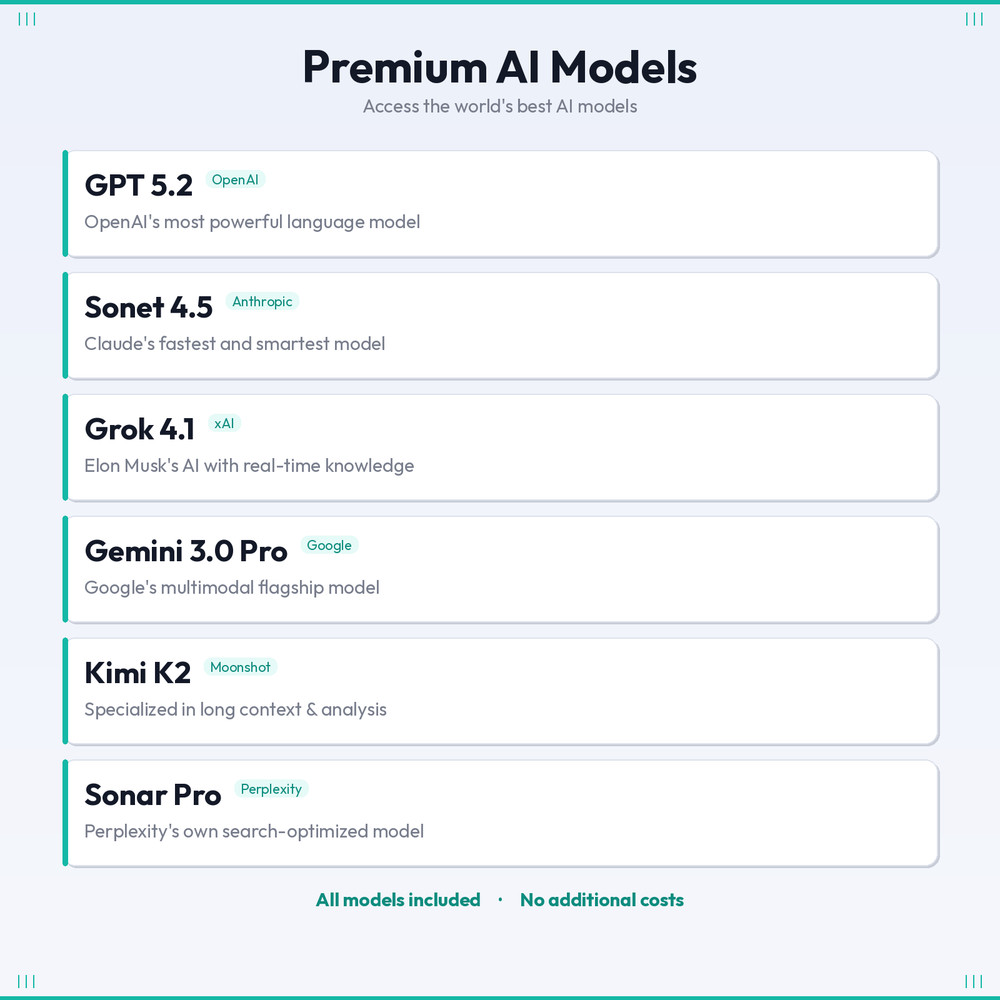 Premium AI Models
Access the world's best AI models

GPT 5.2 OpenAI
OpenAI's most powerful language model

Sonet 4.5 Anthropic
Claude's fastest and smartest model

Grok 4.1 xAI
Elon Musk's AI with real-time knowledge

Gemini 3.0 Pro Google
Google's multimodal flagship model

Kimi K2 Moonshot
Specialized in long context & analysis

Sonar Pro Perplexity
Perplexity's own search-optimized model

All models included · No additional costs