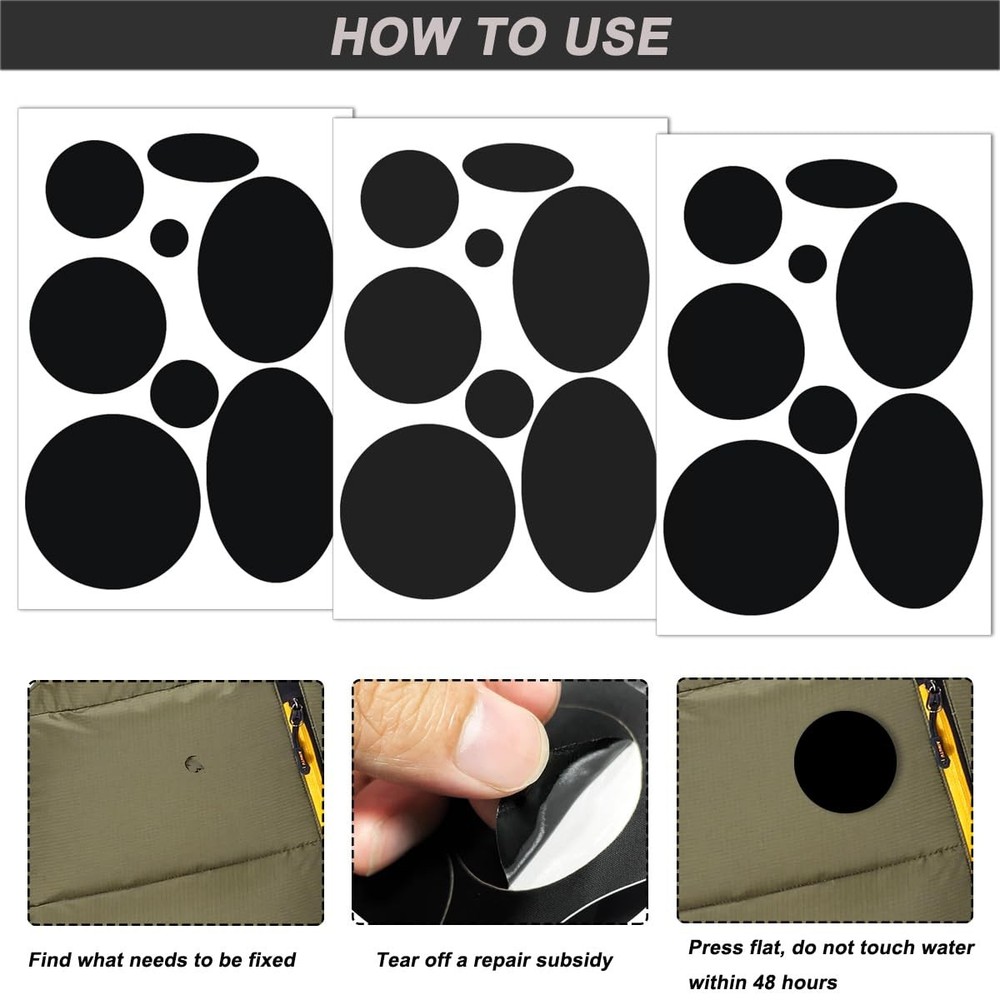 HOW TO USE

Find what needs to be fixed

Tear off a repair subsidy

Press flat, do not touch water within 48 hours