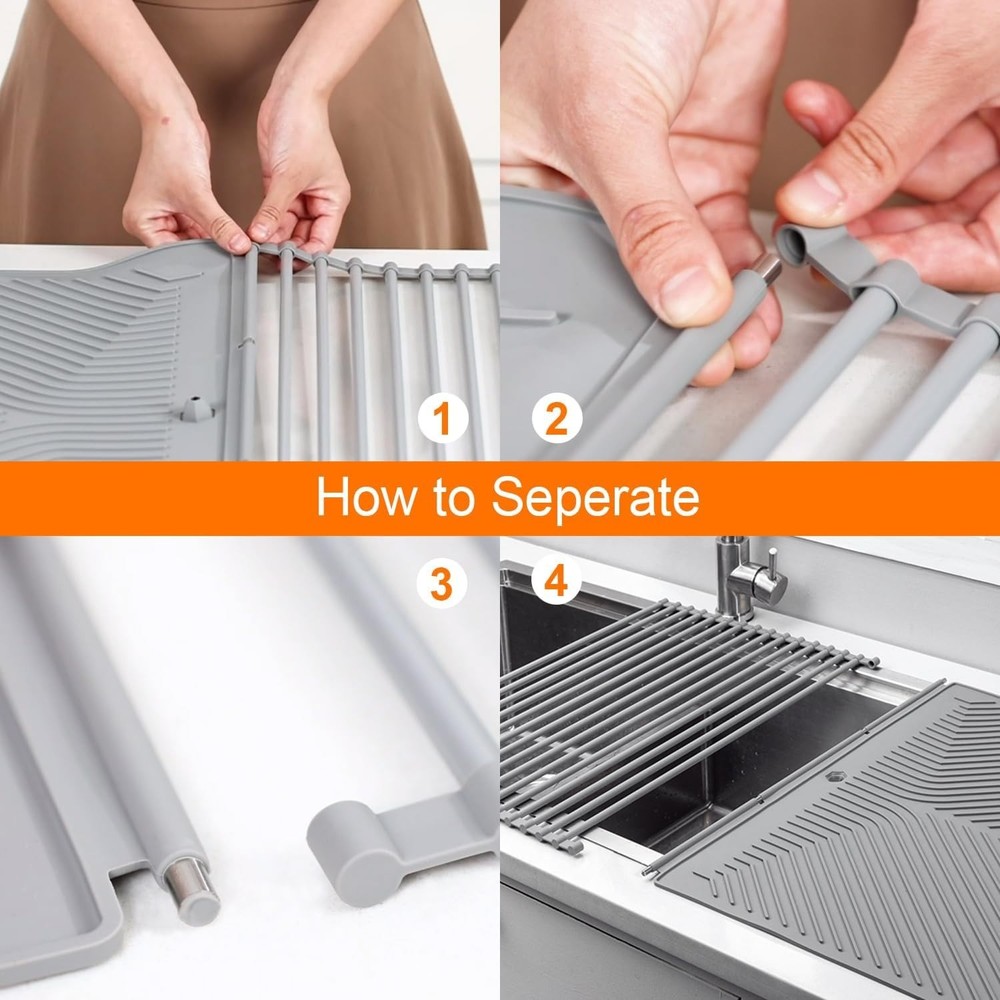 1

2

How to Seperate

3

4