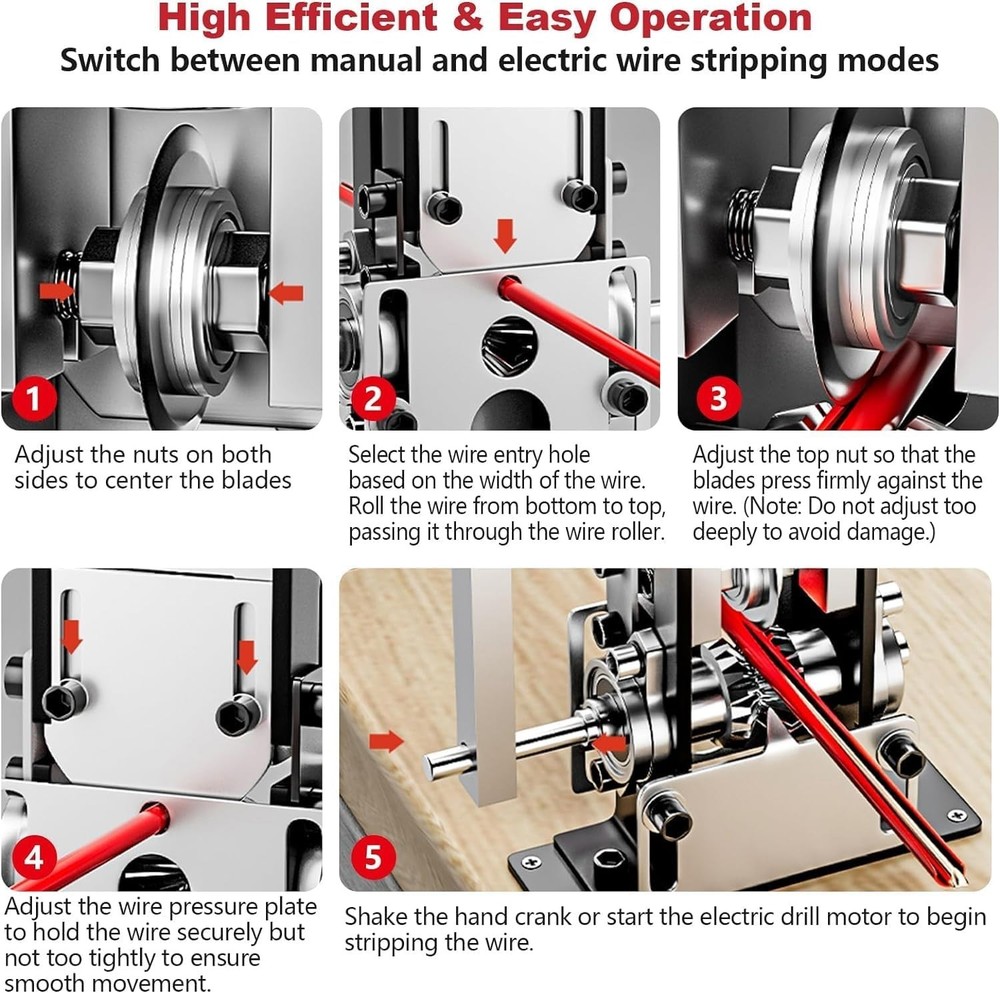 High Efficient & Easy Operation

Switch between manual and electric wire stripping modes

1

Adjust the nuts on both sides to center the blades

2

Select the wire entry hole based on the width of the wire. Roll the wire from bottom to top, passing it through the wire roller.

3

Adjust the top nut so that the blades press firmly against the wire. (Note: Do not adjust too deeply to avoid damage.)

4

Adjust the wire pressure plate to hold the wire securely but not too tightly to ensure smooth movement.

5

Shake the hand crank or start the electric drill motor to begin stripping the wire.