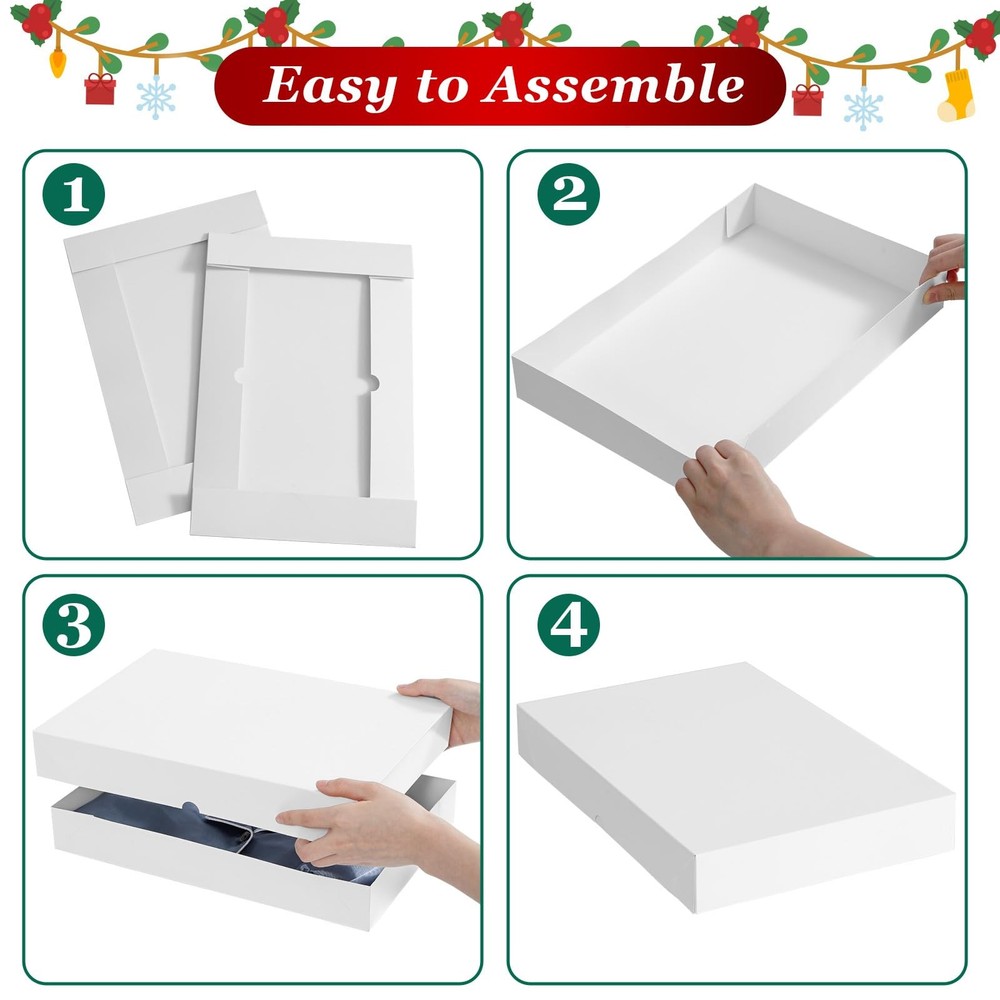 Easy to Assemble

1

2

3

4