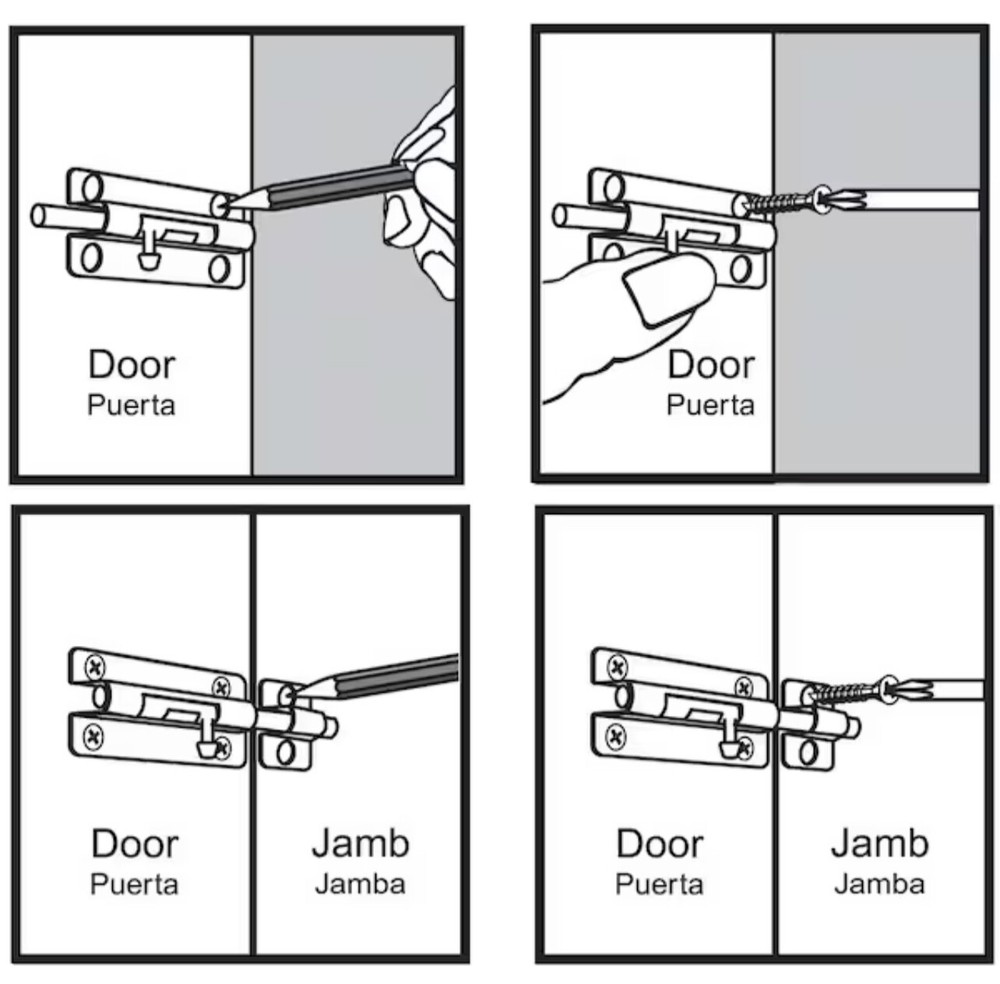 Door
Puerta

Door
Puerta

Door
Puerta

Jamb
Jamba

Door
Puerta

Jamb
Jamba