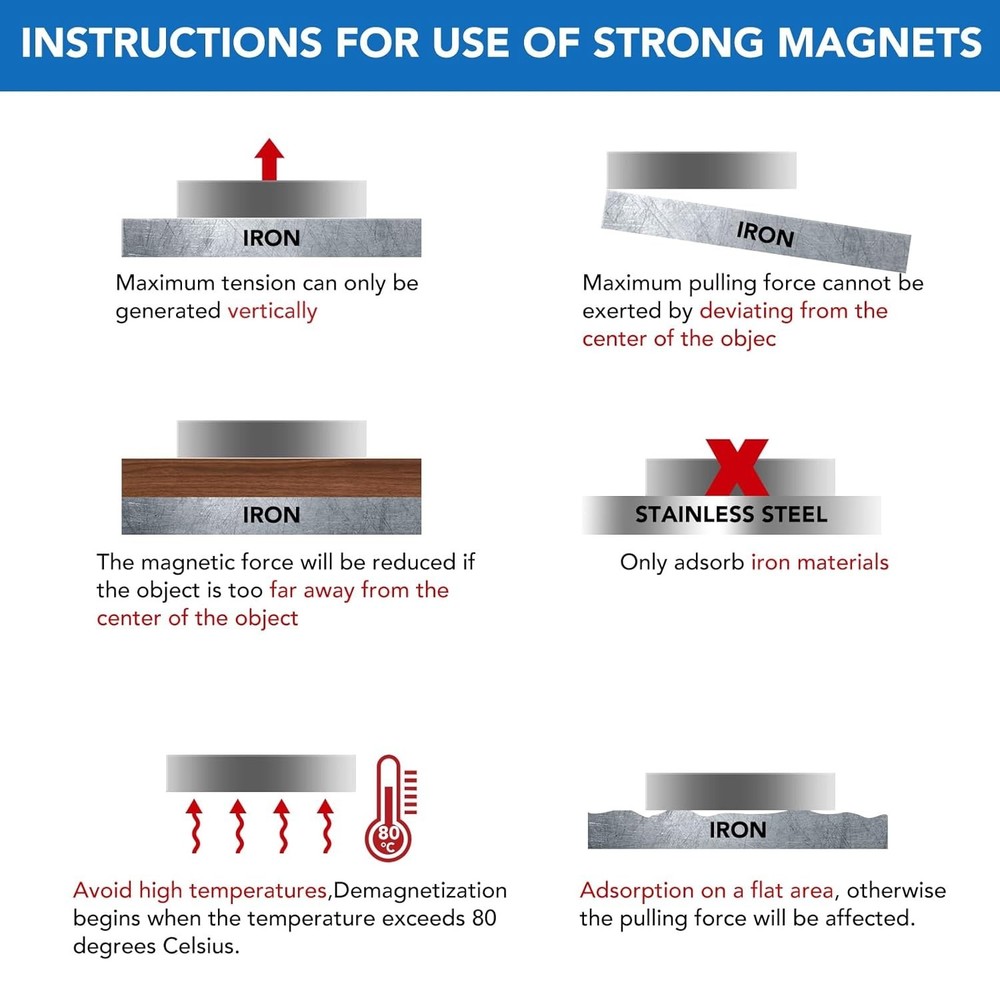 INSTRUCTIONS FOR USE OF STRONG MAGNETS

IRON

Maximum tension can only be generated vertically

IRON

Maximum pulling force cannot be exerted by deviating from the center of the objec

IRON

The magnetic force will be reduced if the object is too far away from the center of the object

STAINLESS STEEL

Only adsorb iron materials

80 ℃

Avoid high temperatures,Demagnetization begins when the temperature exceeds 80 degrees Celsius.

IRON

Adsorption on a flat area, otherwise the pulling force will be affected.