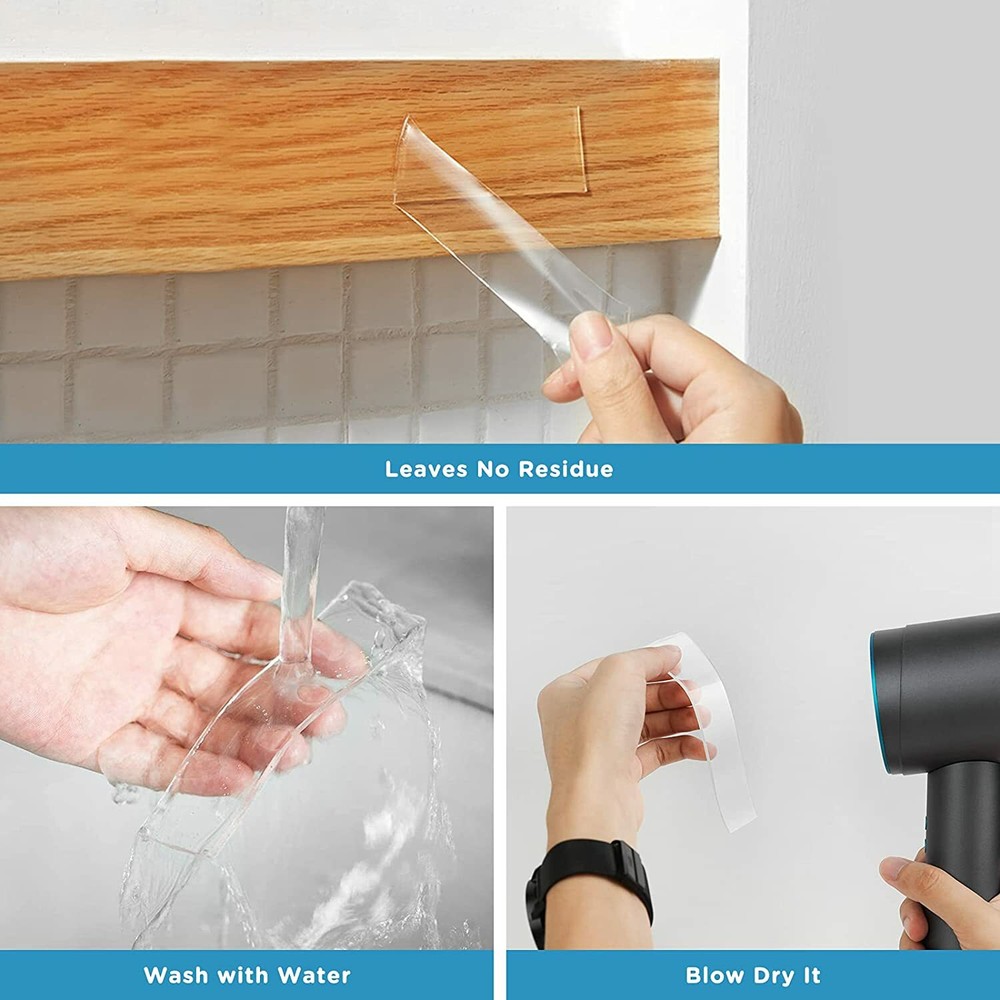 Leaves No Residue

Wash with Water

Blow Dry It