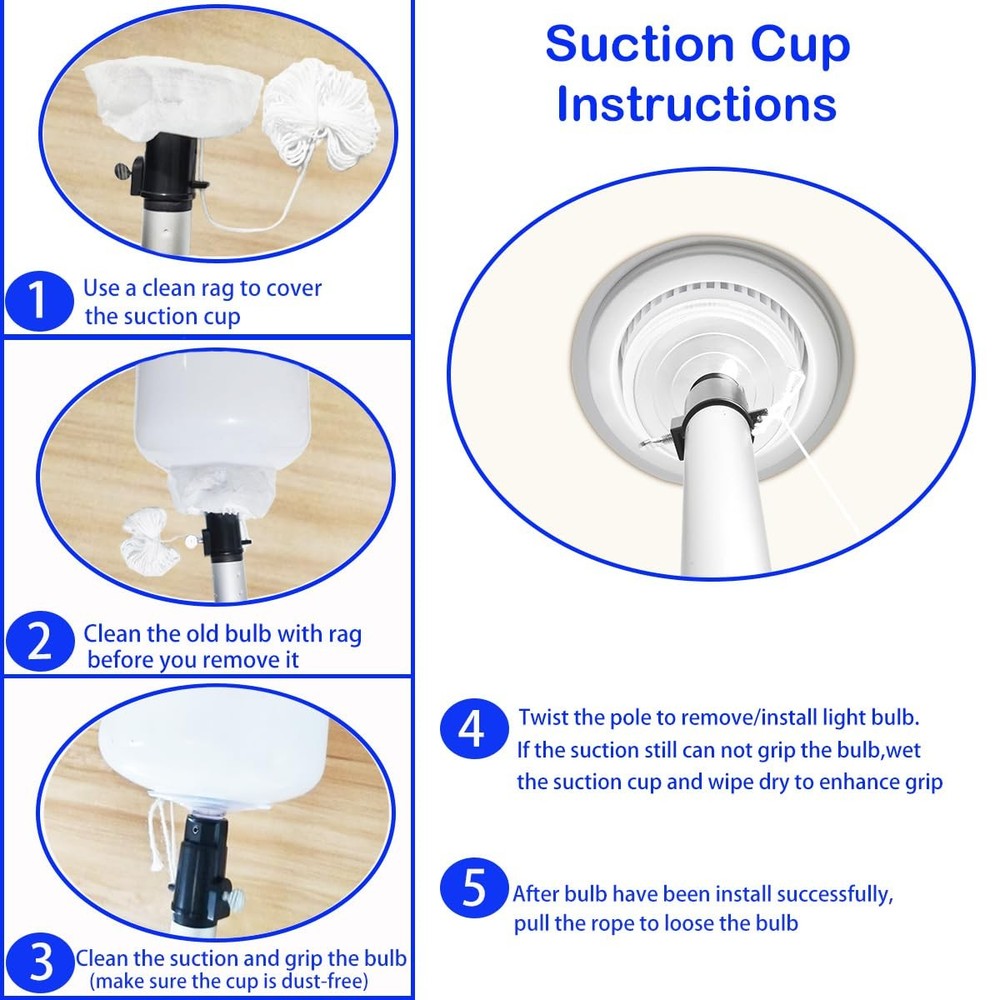 Suction Cup Instructions

1 Use a clean rag to cover the suction cup

2 Clean the old bulb with rag before you remove it

3 Clean the suction and grip the bulb (make sure the cup is dust-free)

4 Twist the pole to remove/install light bulb. If the suction still can not grip the bulb,wet the suction cup and wipe dry to enhance grip

5 After bulb have been install successfully, pull the rope to loose the bulb