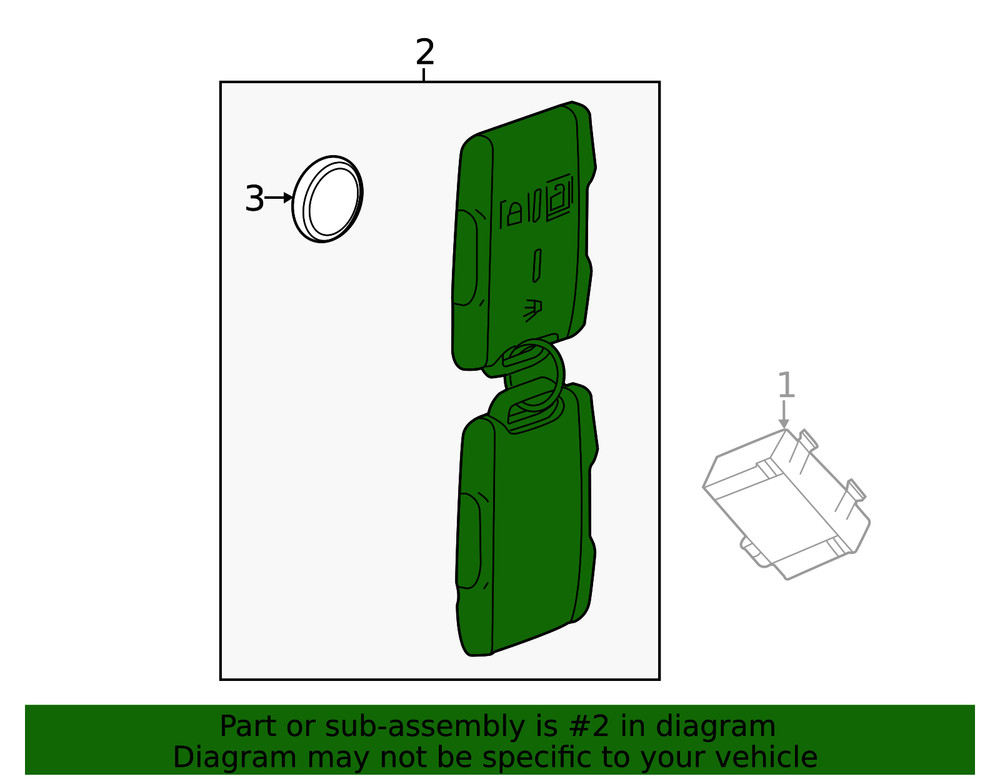 2

3

1

Part or sub-assembly is #2 in diagram
Diagram may not be specific to your vehicle