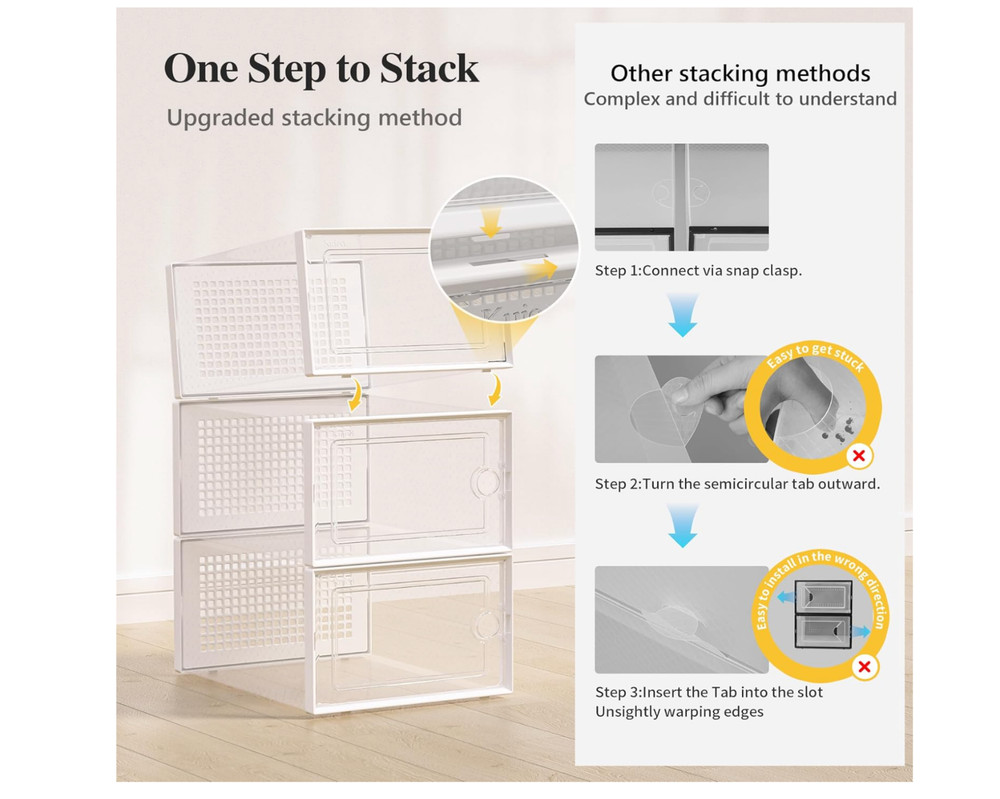 One Step to Stack

Upgraded stacking method

Other stacking methods
Complex and difficult to understand

Step 1:Connect via snap clasp.

Easy to get stuck

Step 2:Turn the semicircular tab outward.

Easy to install in the wrong direction

Step 3:Insert the Tab into the slot
Unsightly warping edges