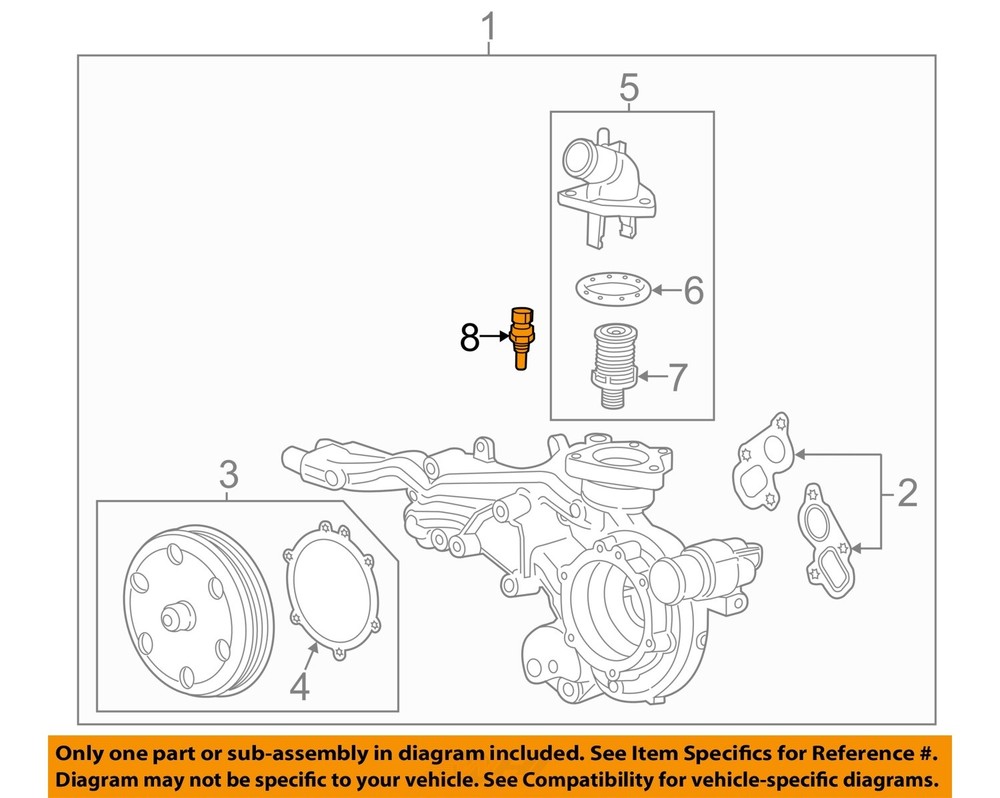 1
5
6
8
7
3
2
4

Only one part or sub-assembly in diagram included. See Item Specifics for Reference #.
Diagram may not be specific to your vehicle. See Compatibility for vehicle-specific diagrams.