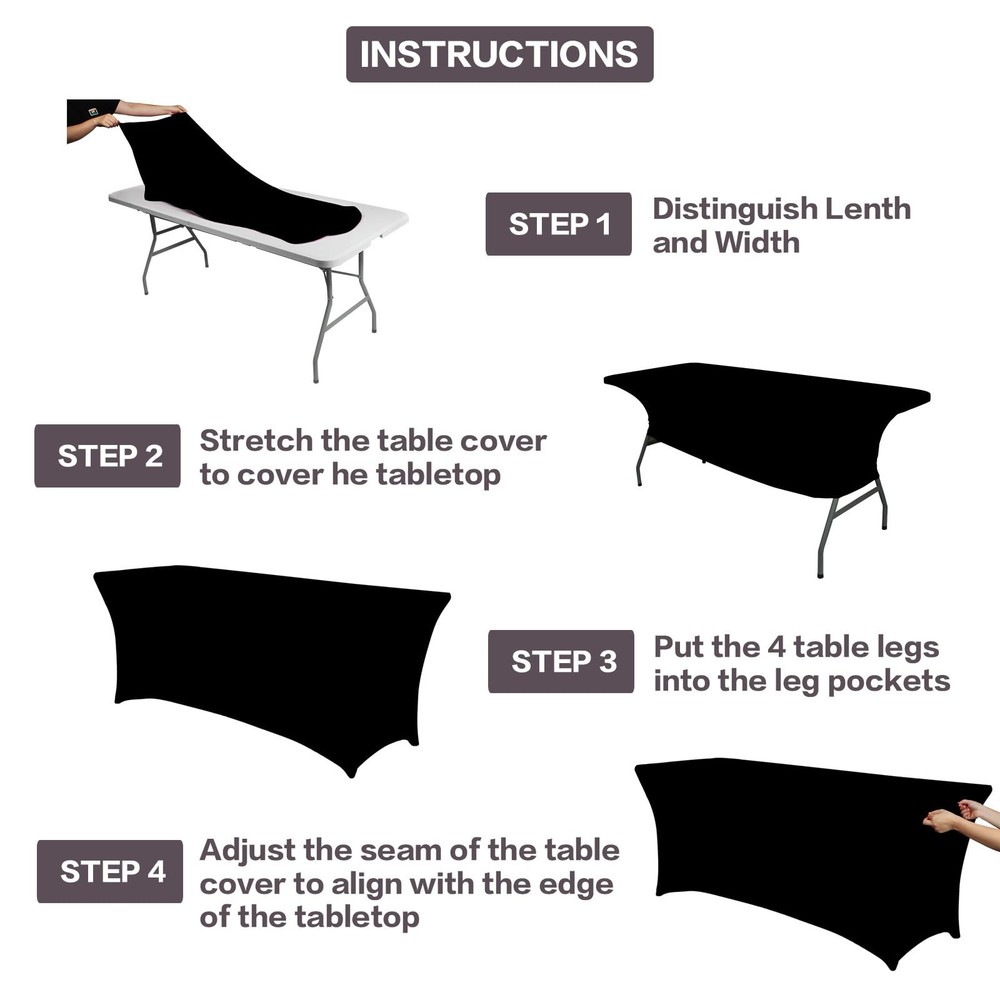 INSTRUCTIONS

STEP 1 Distinguish Lenth and Width

STEP 2 Stretch the table cover to cover he tabletop

STEP 3 Put the 4 table legs into the leg pockets

STEP 4 Adjust the seam of the table cover to align with the edge of the tabletop