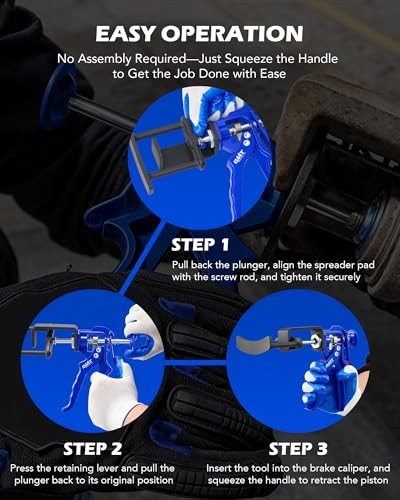 EASY OPERATION

No Assembly Required—Just Squeeze the Handle to Get the Job Done with Ease

STEP 1

Pull back the plunger, align the spreader pad with the screw rod, and tighten it securely

STEP 2

Press the retaining lever and pull the plunger back to its original position

STEP 3

Insert the tool into the brake caliper, and squeeze the handle to retract the piston