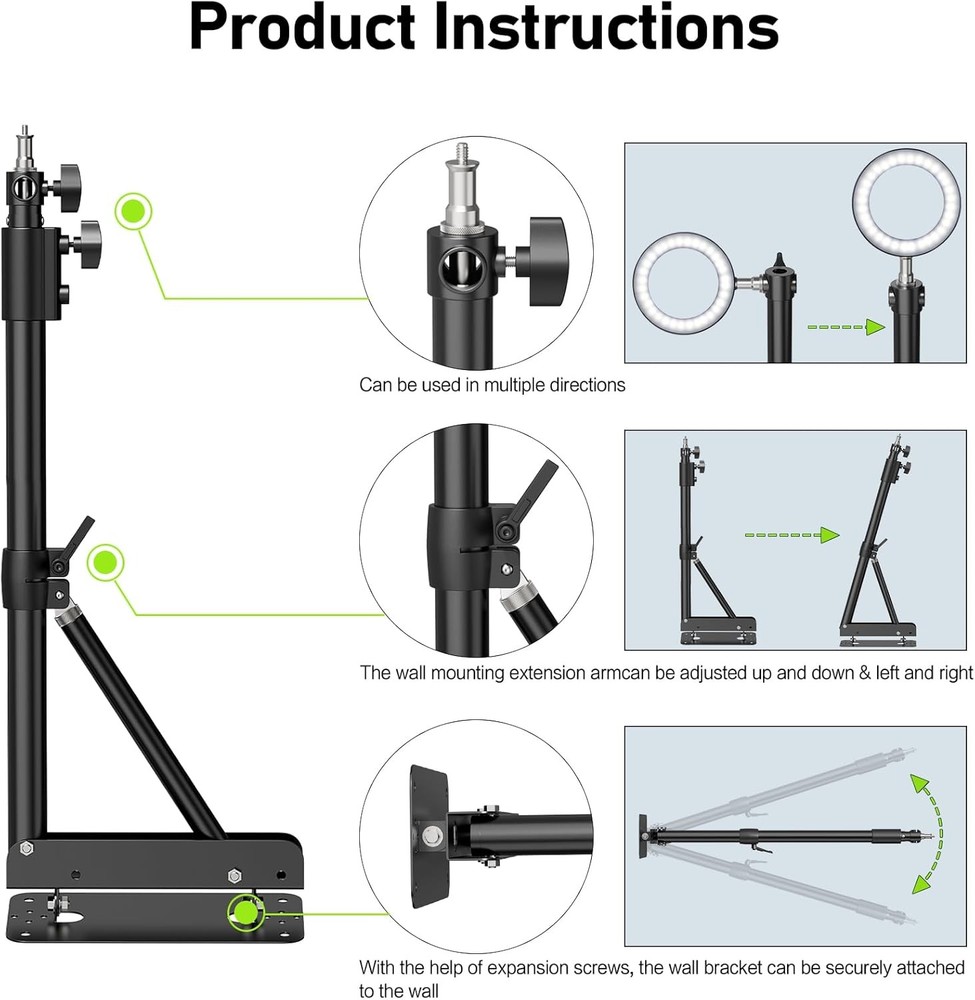 Product Instructions

Can be used in multiple directions

The wall mounting extension armcan be adjusted up and down & left and right

With the help of expansion screws, the wall bracket can be securely attached to the wall