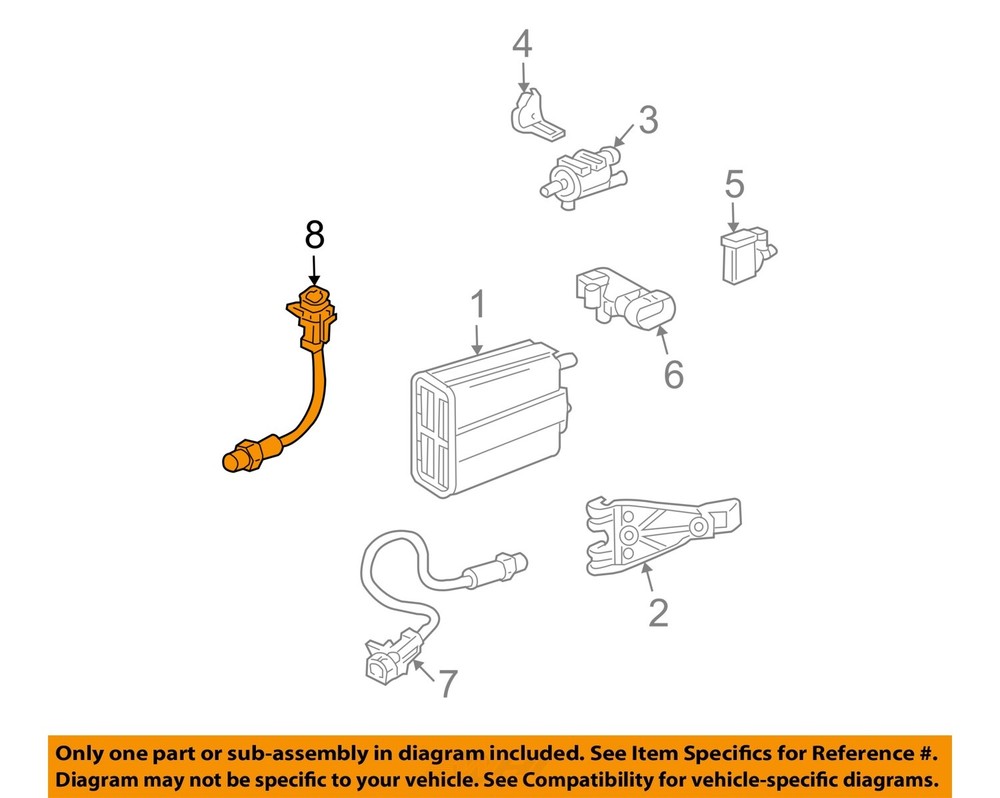 4
3
5
8
1
6
2
7

Only one part or sub-assembly in diagram included. See Item Specifics for Reference #.
Diagram may not be specific to your vehicle. See Compatibility for vehicle-specific diagrams.