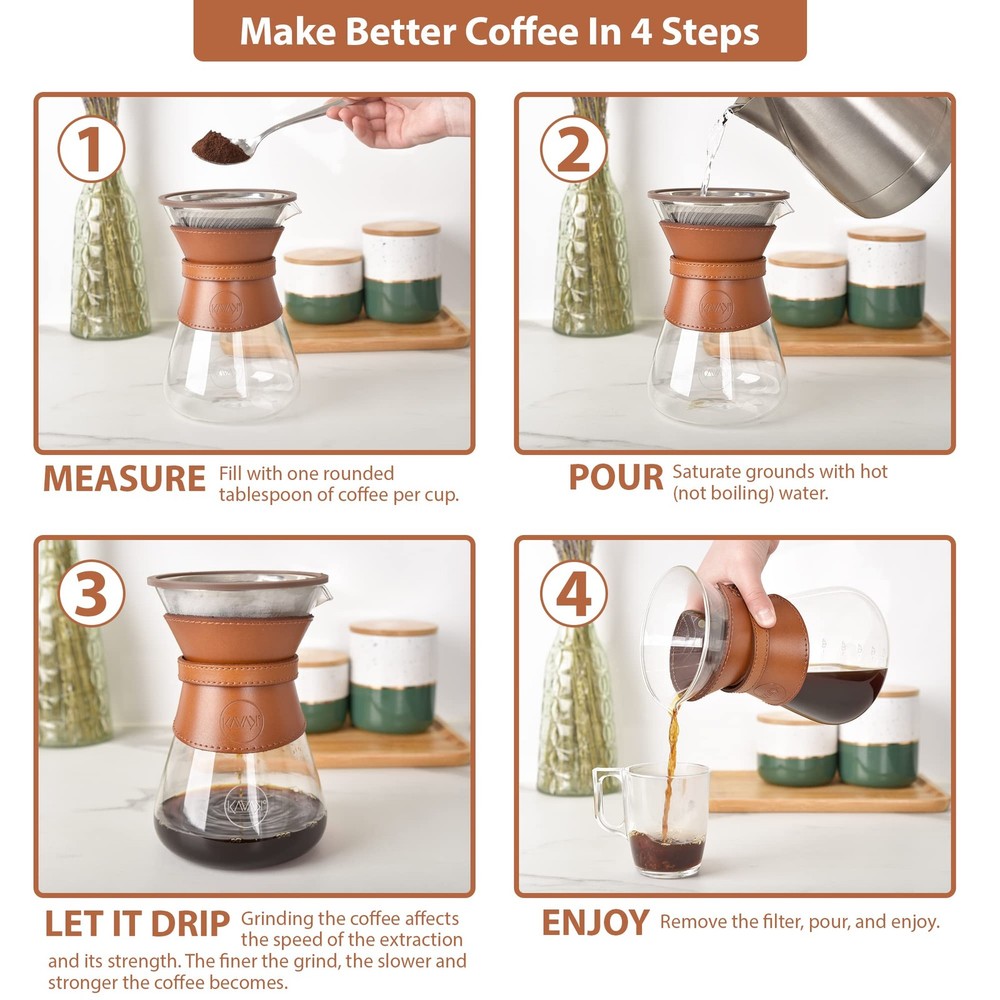 Make Better Coffee In 4 Steps

1

MEASURE Fill with one rounded tablespoon of coffee per cup.

2

POUR Saturate grounds with hot (not boiling) water.

3

LET IT DRIP Grinding the coffee affects the speed of the extraction and its strength. The finer the grind, the slower and stronger the coffee becomes.

4

ENJOY Remove the filter, pour, and enjoy.