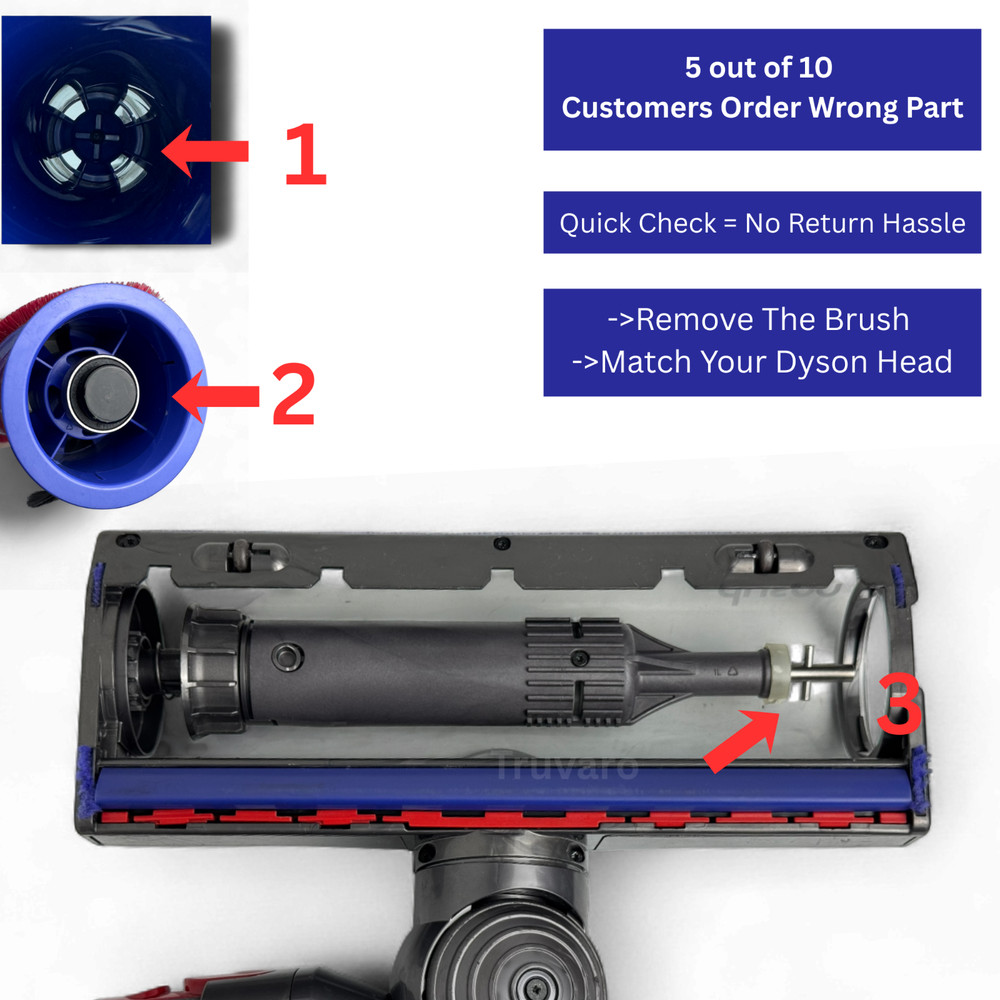 1

2

5 out of 10
Customers Order Wrong Part

Quick Check = No Return Hassle

->Remove The Brush
->Match Your Dyson Head

3

Truvaro