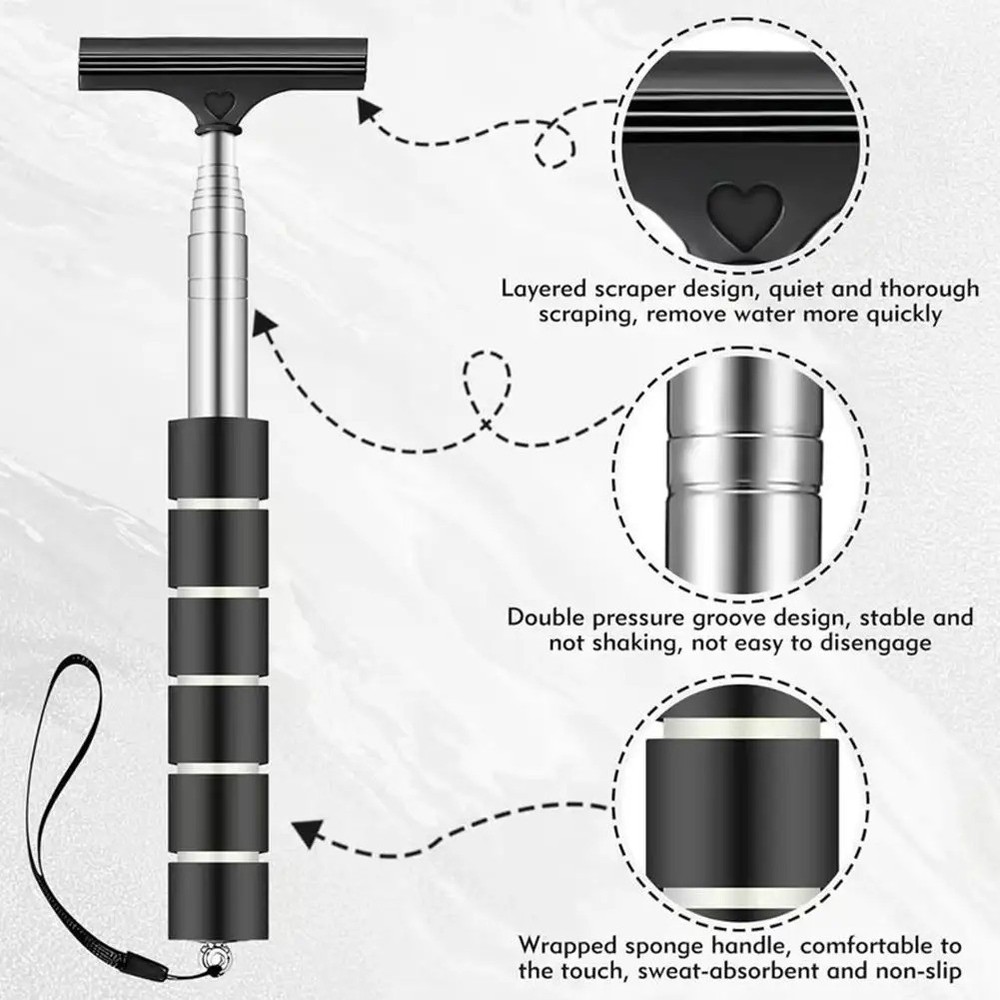 Layered scraper design, quiet and thorough scraping, remove water more quickly

Double pressure groove design, stable and not shaking, not easy to disengage

Wrapped sponge handle, comfortable to the touch, sweat-absorbent and non-slip