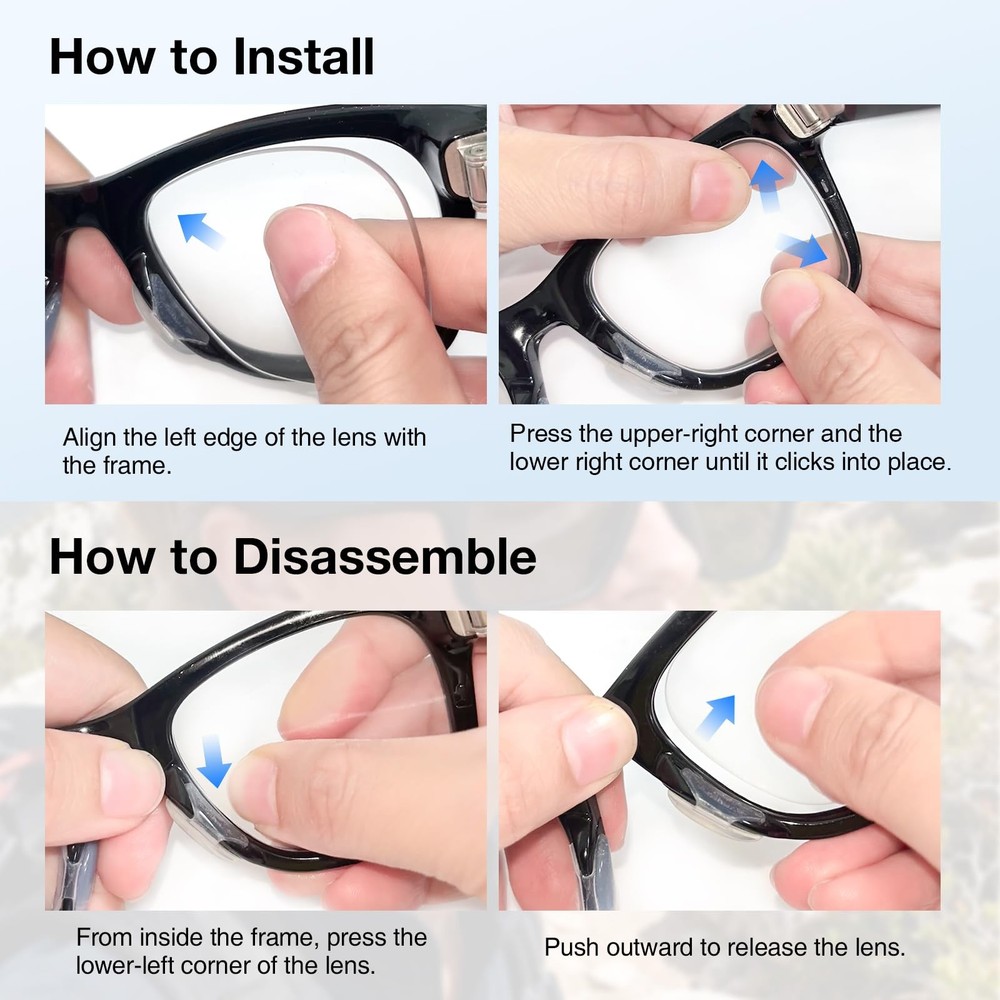 How to Install

Align the left edge of the lens with the frame.

Press the upper-right corner and the lower right corner until it clicks into place.

How to Disassemble

From inside the frame, press the lower-left corner of the lens.

Push outward to release the lens.