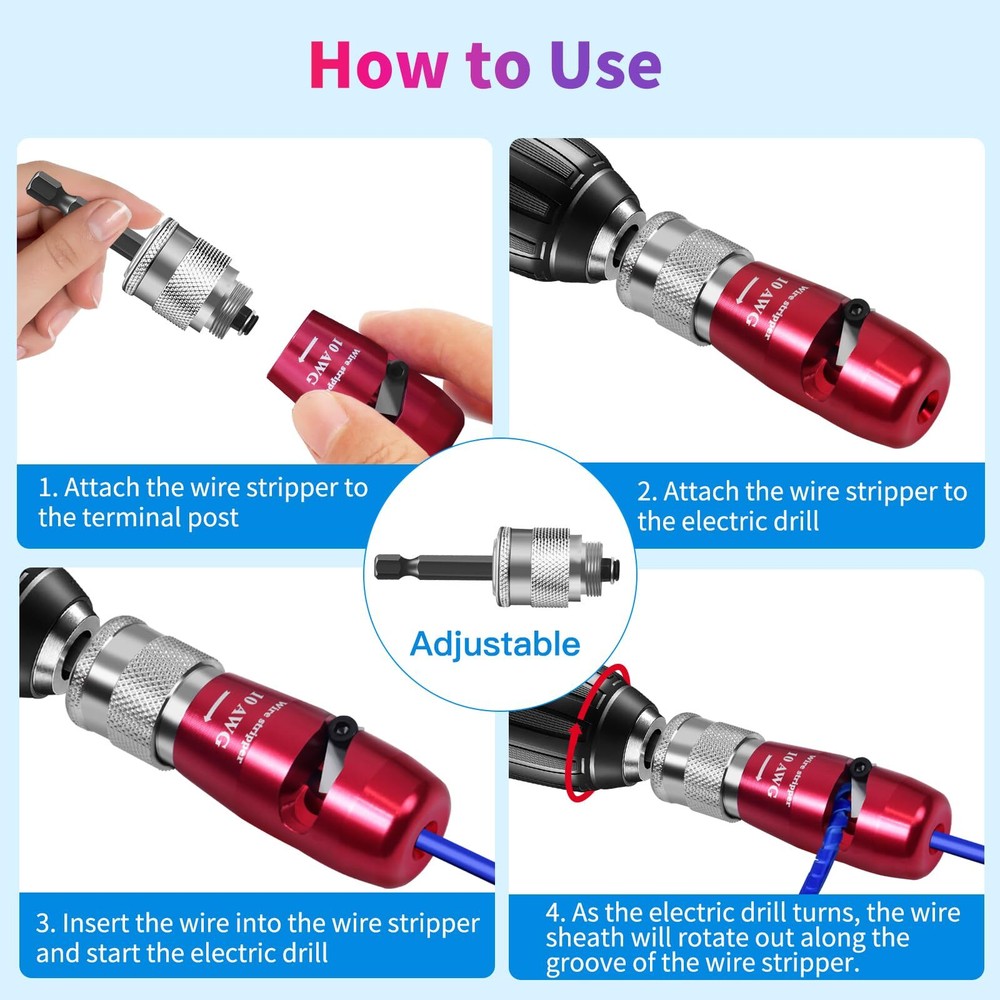 How to Use

10 AWG
Wire stripper

1. Attach the wire stripper to the terminal post

10 AWG
Wire stripper

2. Attach the wire stripper to the electric drill

Adjustable

10 AWG
Wire stripper

3. Insert the wire into the wire stripper and start the electric drill

10 AWG
Wire stripper

4. As the electric drill turns, the wire sheath will rotate out along the groove of the wire stripper.