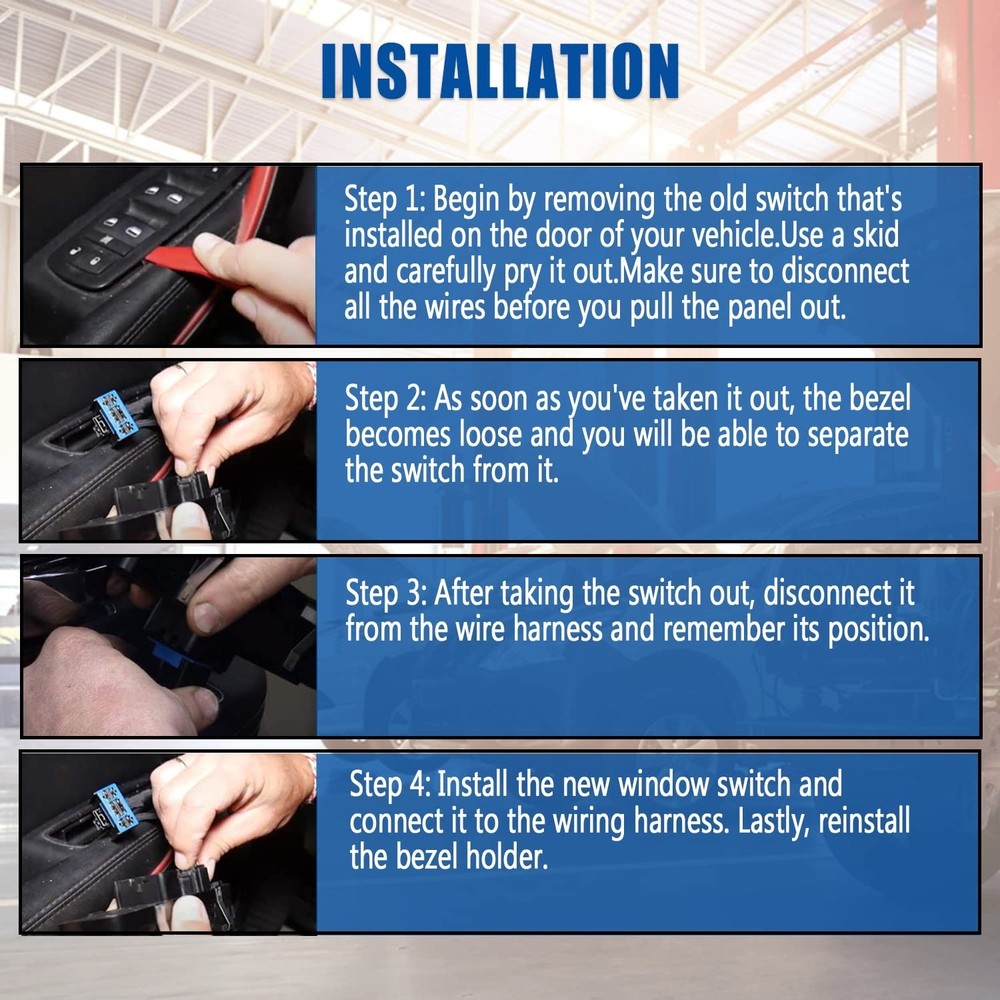 INSTALLATION

Step 1: Begin by removing the old switch that's installed on the door of your vehicle.Use a skid and carefully pry it out.Make sure to disconnect all the wires before you pull the panel out.

Step 2: As soon as you've taken it out, the bezel becomes loose and you will be able to separate the switch from it.

Step 3: After taking the switch out, disconnect it from the wire harness and remember its position.

Step 4: Install the new window switch and connect it to the wiring harness. Lastly, reinstall the bezel holder.