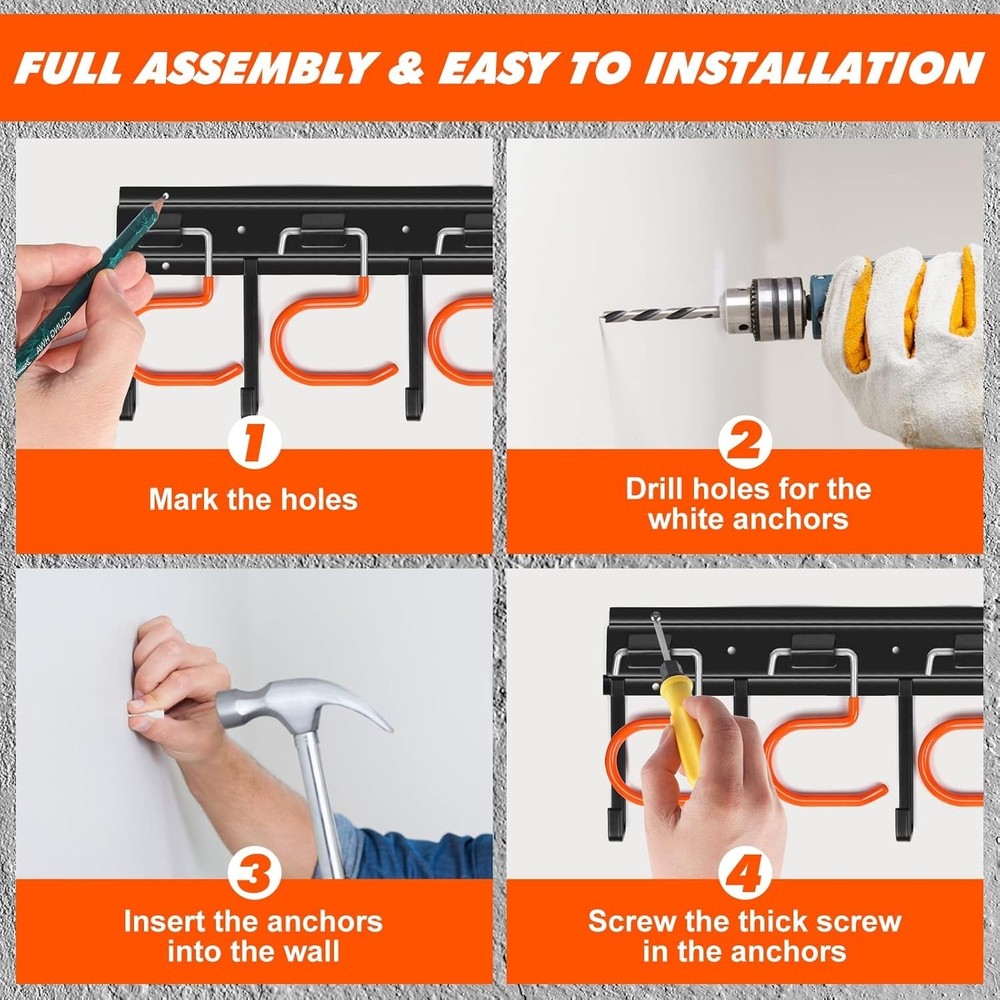 FULL ASSEMBLY & EASY TO INSTALLATION

1
Mark the holes

2
Drill holes for the white anchors

3
Insert the anchors into the wall

4
Screw the thick screw in the anchors