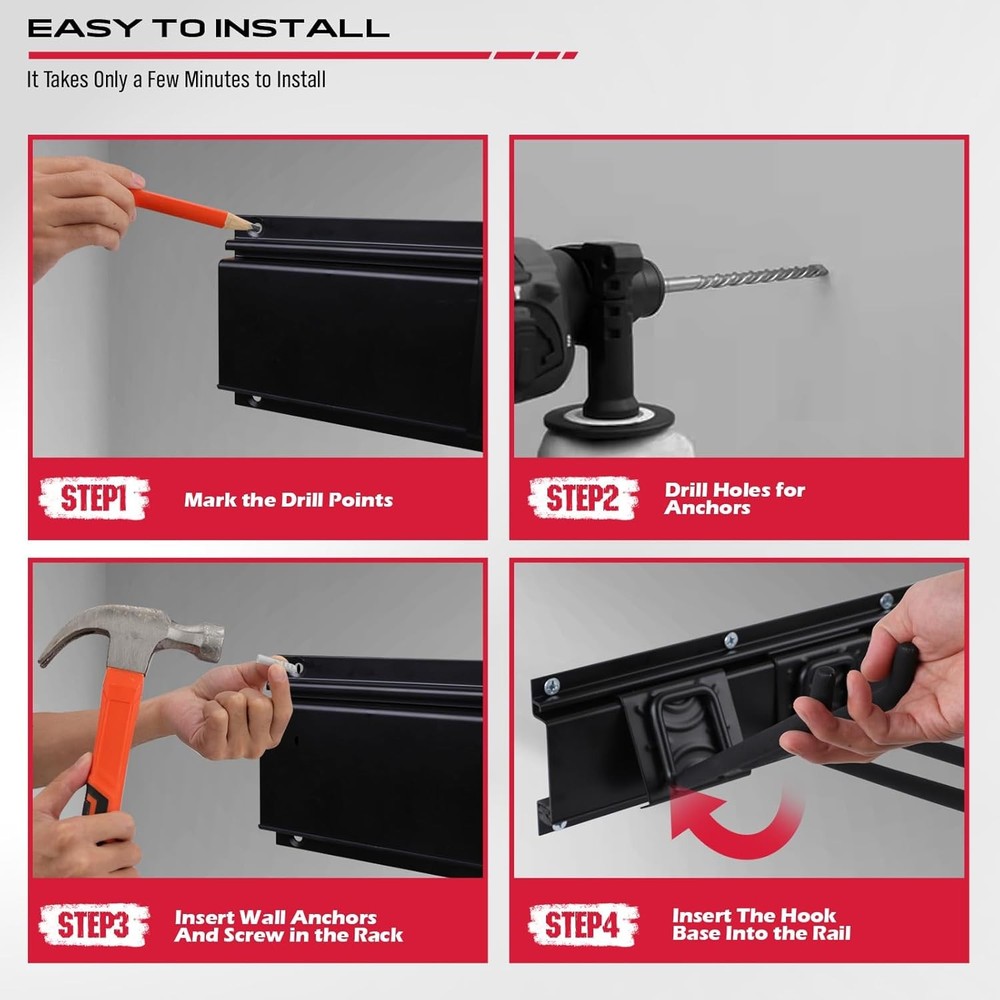 EASY TO INSTALL

It Takes Only a Few Minutes to Install

STEP1 Mark the Drill Points

STEP2 Drill Holes for Anchors

STEP3 Insert Wall Anchors And Screw in the Rack

STEP4 Insert The Hook Base Into the Rail