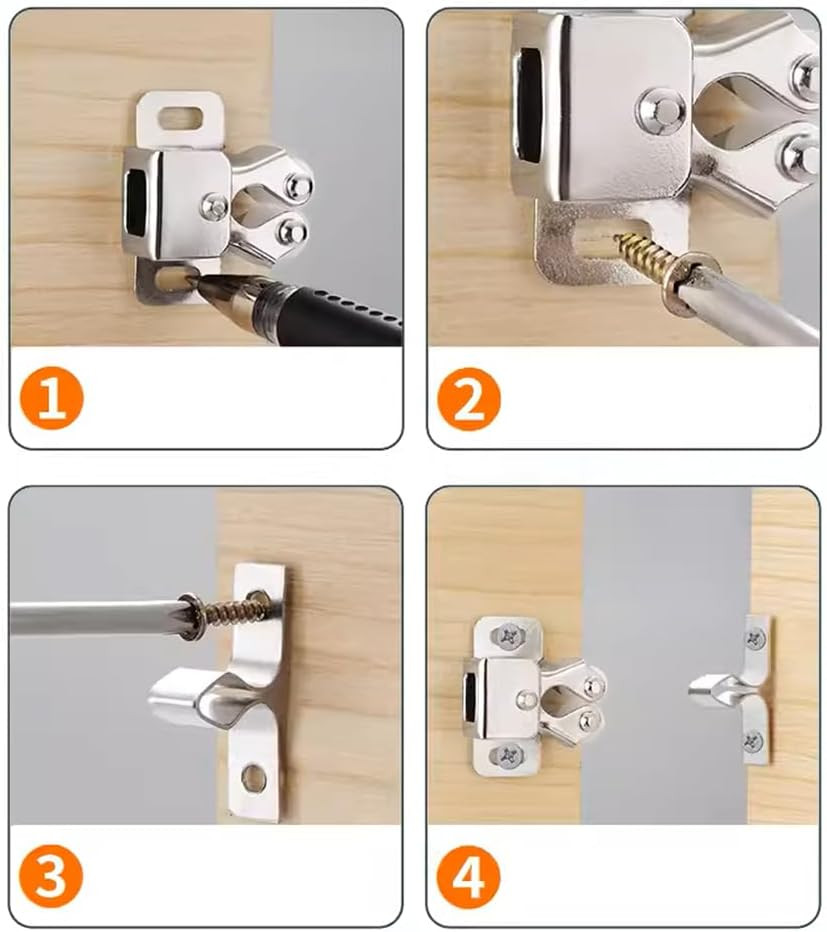 1

2

3

4