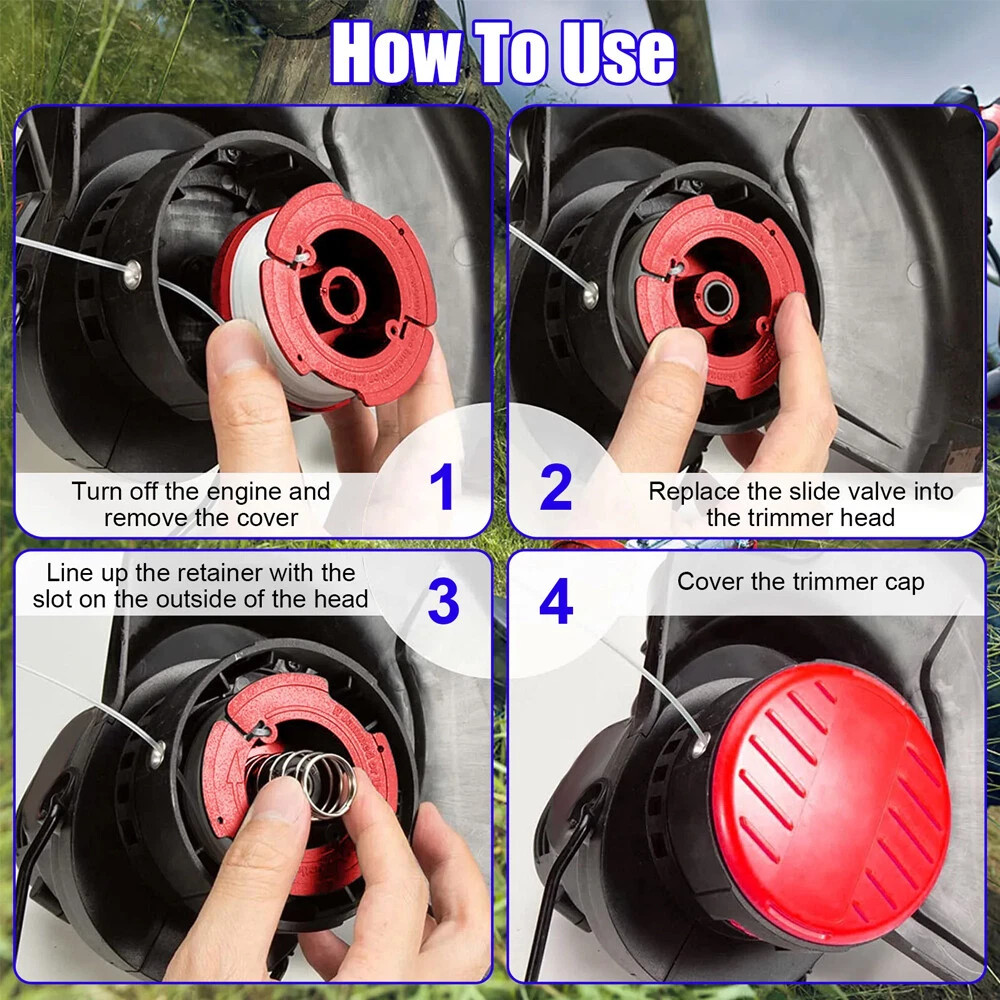 How To Use

Turn off the engine and remove the cover

1

2

Replace the slide valve into the trimmer head

Line up the retainer with the slot on the outside of the head

3

4

Cover the trimmer cap