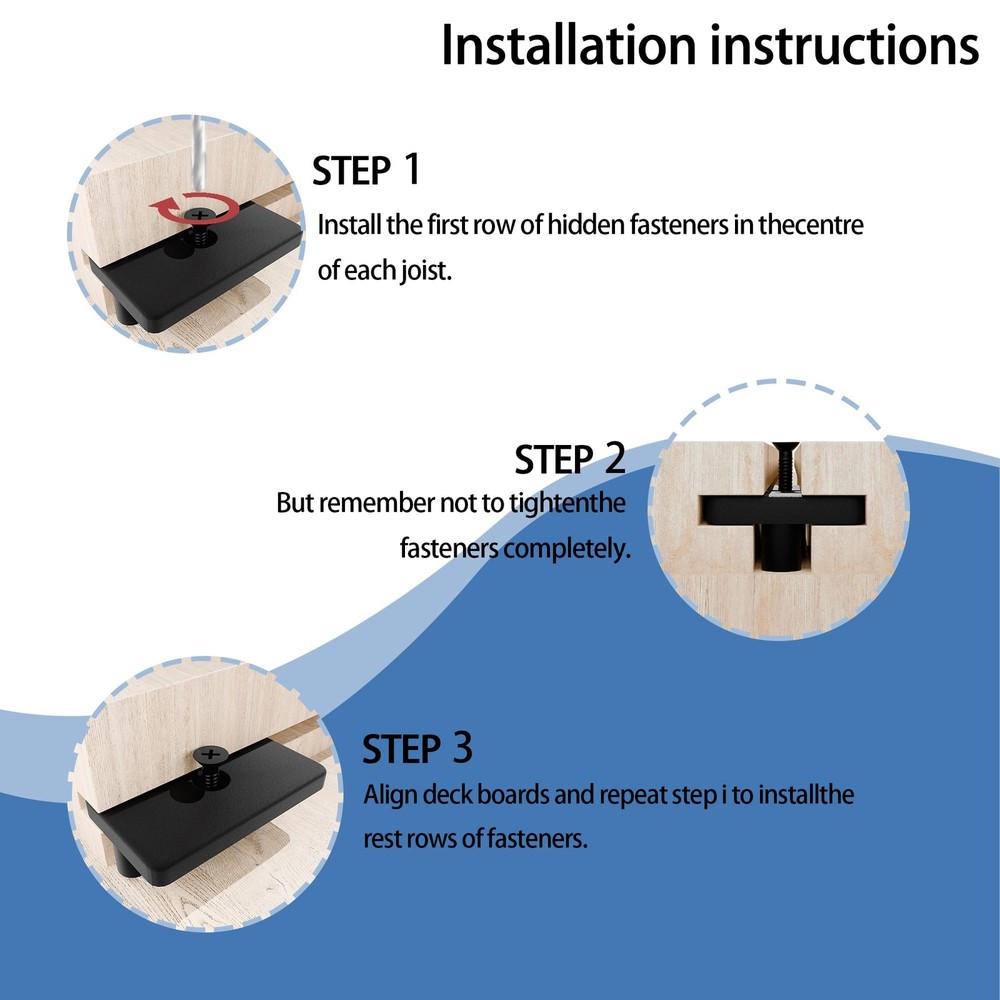 Installation instructions

STEP 1

Install the first row of hidden fasteners in thecentre of each joist.

STEP 2

But remember not to tightenthe fasteners completely.

STEP 3

Align deck boards and repeat step i to installthe rest rows of fasteners.