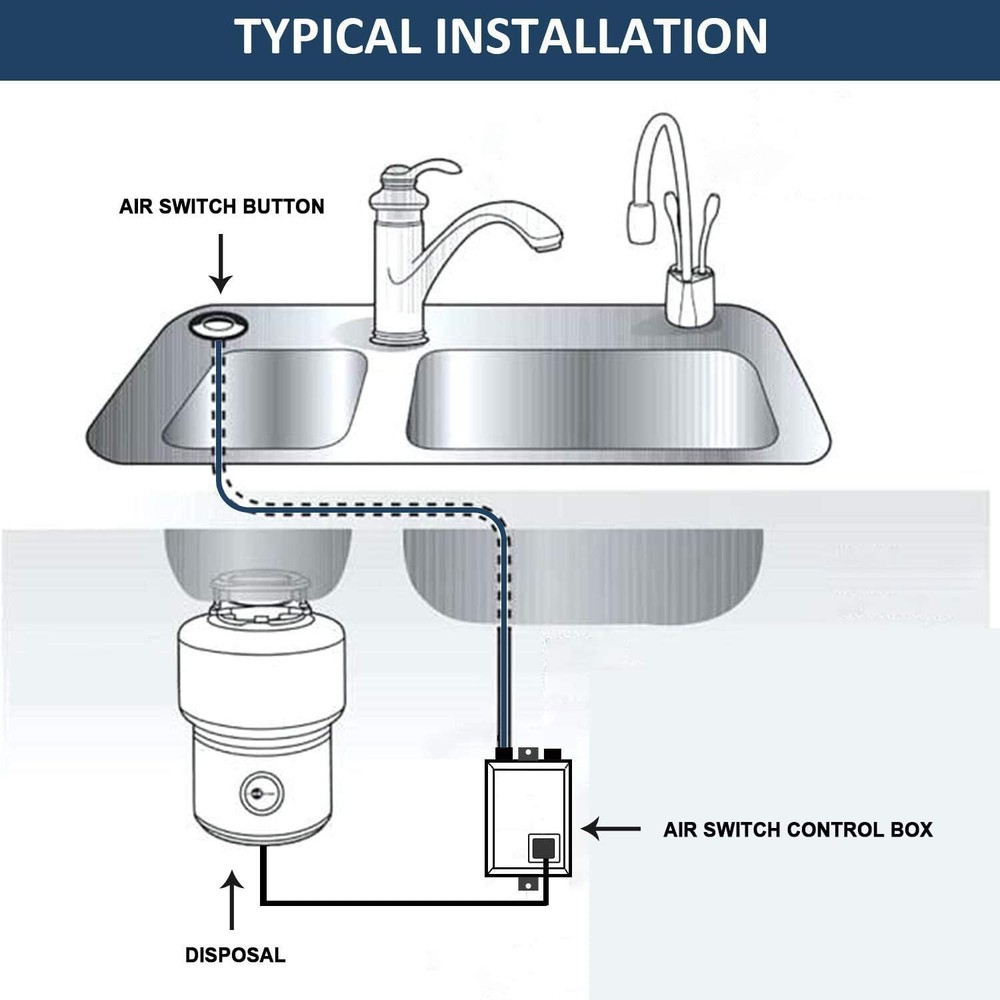 TYPICAL INSTALLATION

AIR SWITCH BUTTON

AIR SWITCH CONTROL BOX

DISPOSAL